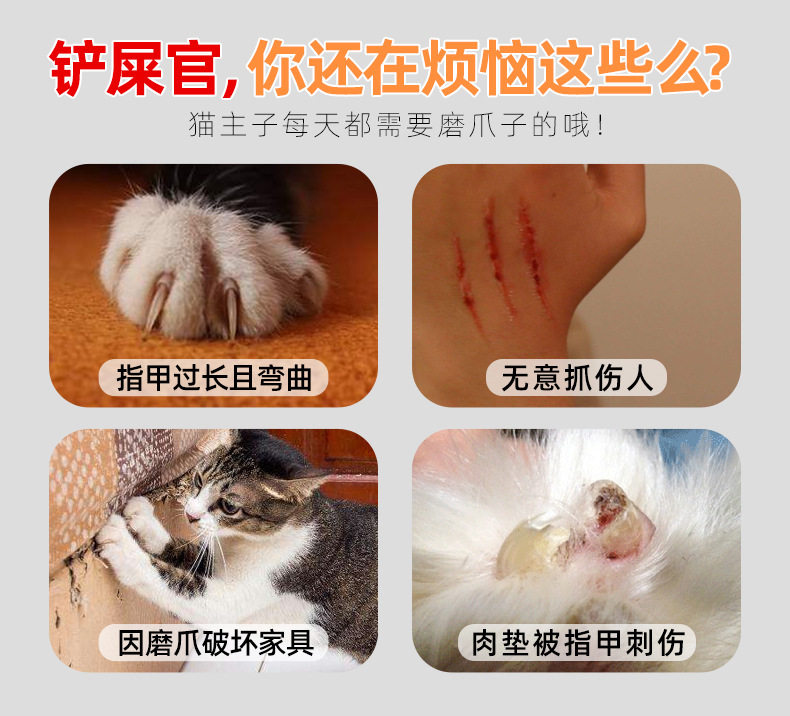 铲屎官,你还在烦恼这些么?
猫主子每天都需要磨爪子的哦!

指甲过长且弯曲

无意抓伤人

因磨爪破坏家具

肉垫被指甲刺伤