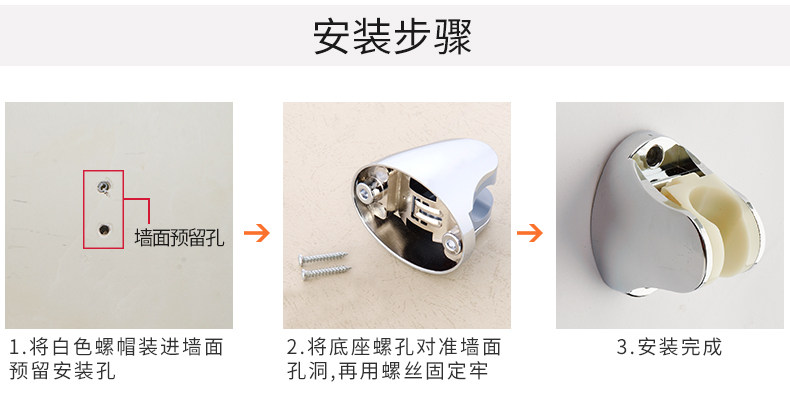 安装步骤

墙面预留孔

1.将白色螺帽装进墙面预留安装孔

2.将底座螺孔对准墙面孔洞,再用螺丝固定牢

3.安装完成