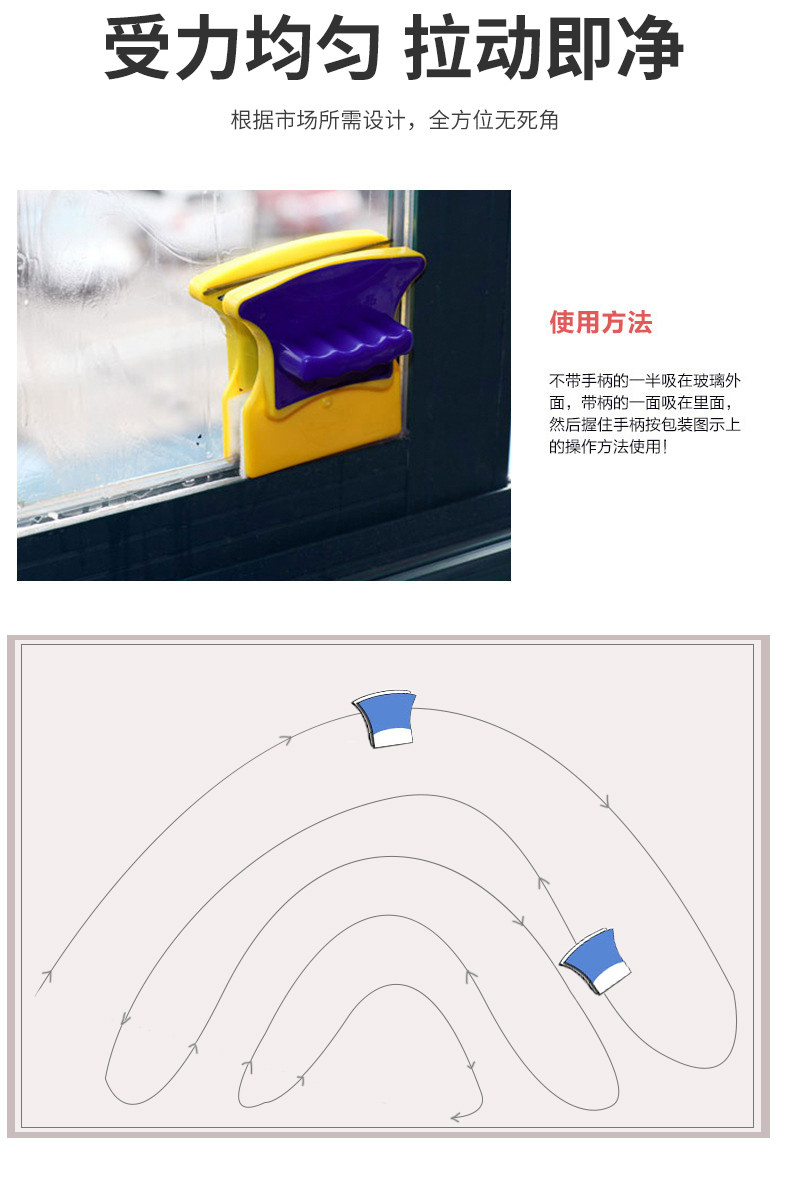 受力均匀 拉动即净

根据市场所需设计，全方位无死角

使用方法

不带手柄的一半吸在玻璃外面，带柄的一面吸在里面，然后握住手柄按包装图示上的操作方法使用！