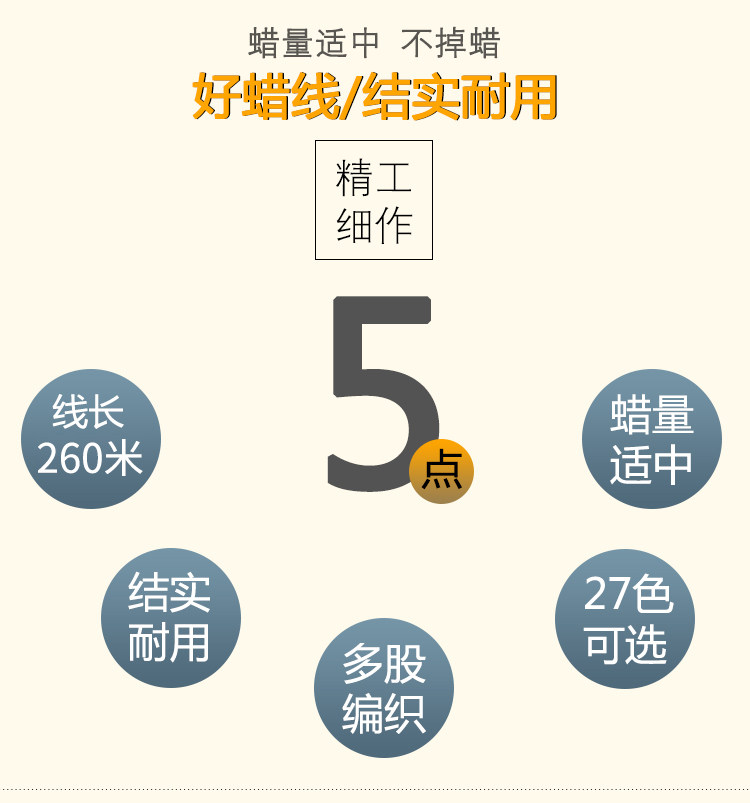 蜡量适中 不掉蜡

好蜡线/结实耐用

精工
细作

5点

线长
260米

蜡量
适中

结实
耐用

27色
可选

多股
编织