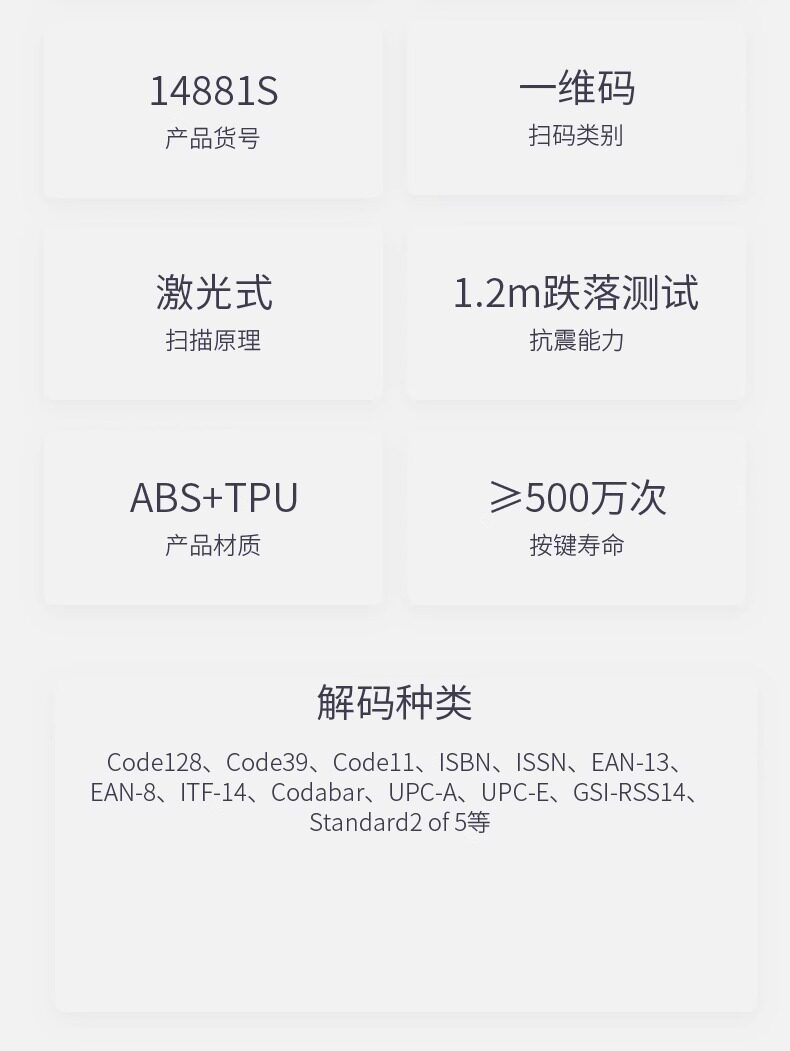 14881S
产品货号

一维码
扫码类别

激光式
扫描原理

1.2m跌落测试
抗震能力

ABS+TPU
产品材质

≥500万次
按键寿命

解码种类

Code128、Code39、Code11、ISBN、ISSN、EAN-13、EAN-8、ITF-14、Codabar、UPC-A、UPC-E、GSI-RSS14、Standard2 of 5等