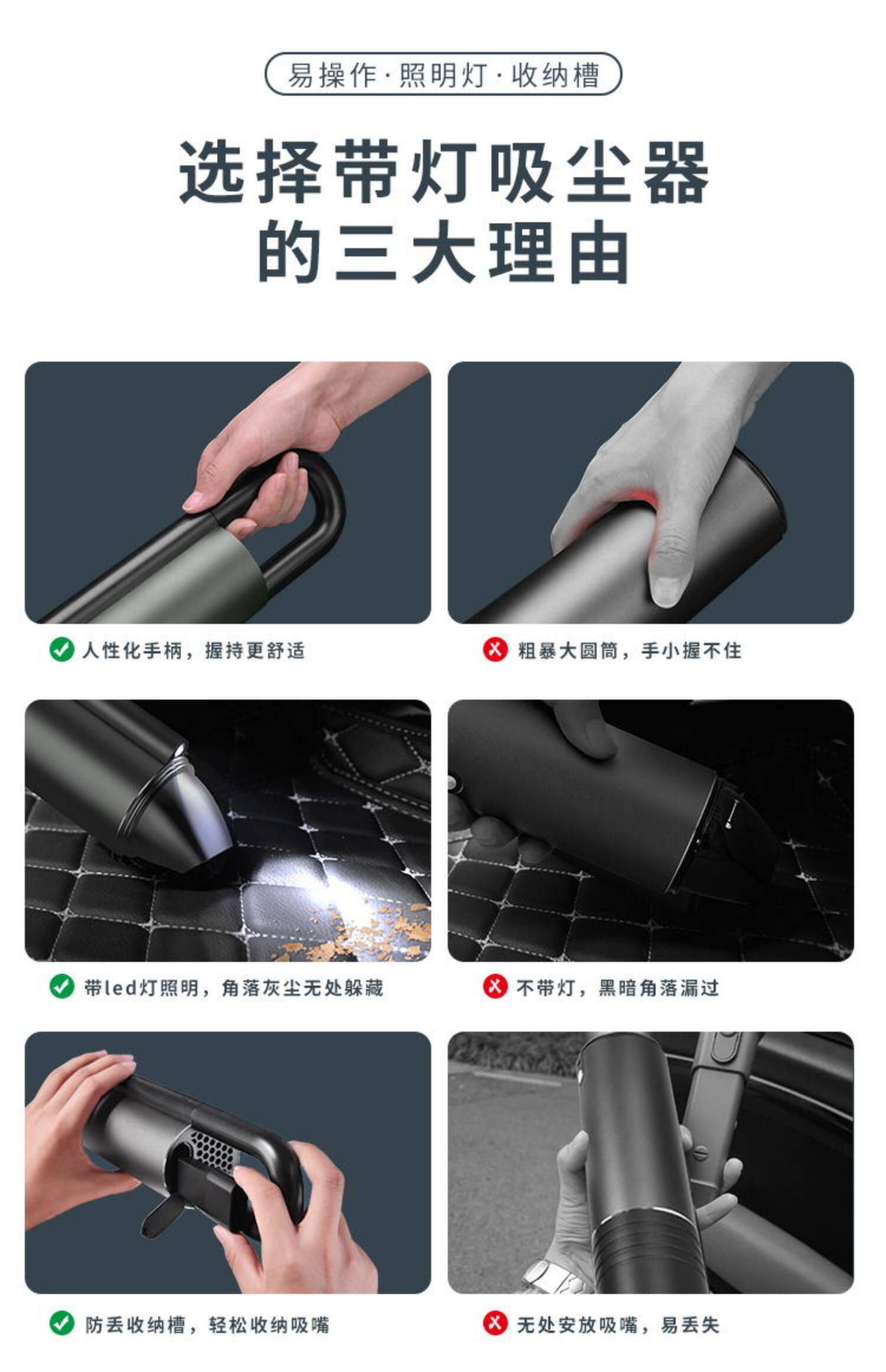 易操作·照明灯·收纳槽

选择带灯吸尘器
的三大理由

人性化手柄，握持更舒适

粗暴大圆筒，手小握不住

带led灯照明，角落灰尘无处躲藏

不带灯，黑暗角落漏过

防丢收纳槽，轻松收纳吸嘴

无处安放吸嘴，易丢失