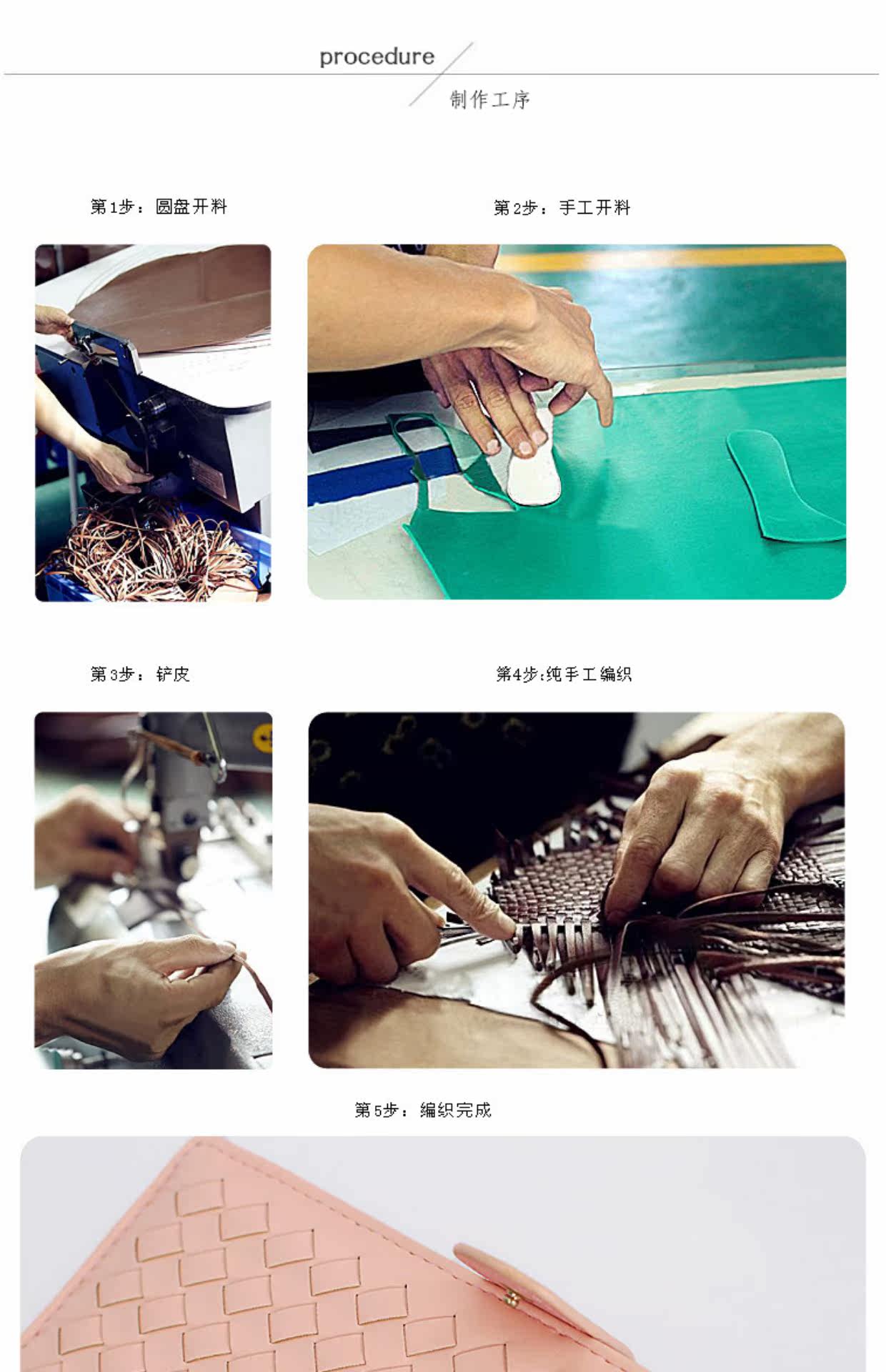 procedure

制作工序

第1步：圆盘开料

第2步：手工开料

第3步：铲皮

第4步:纯手工编织

第5步：编织完成