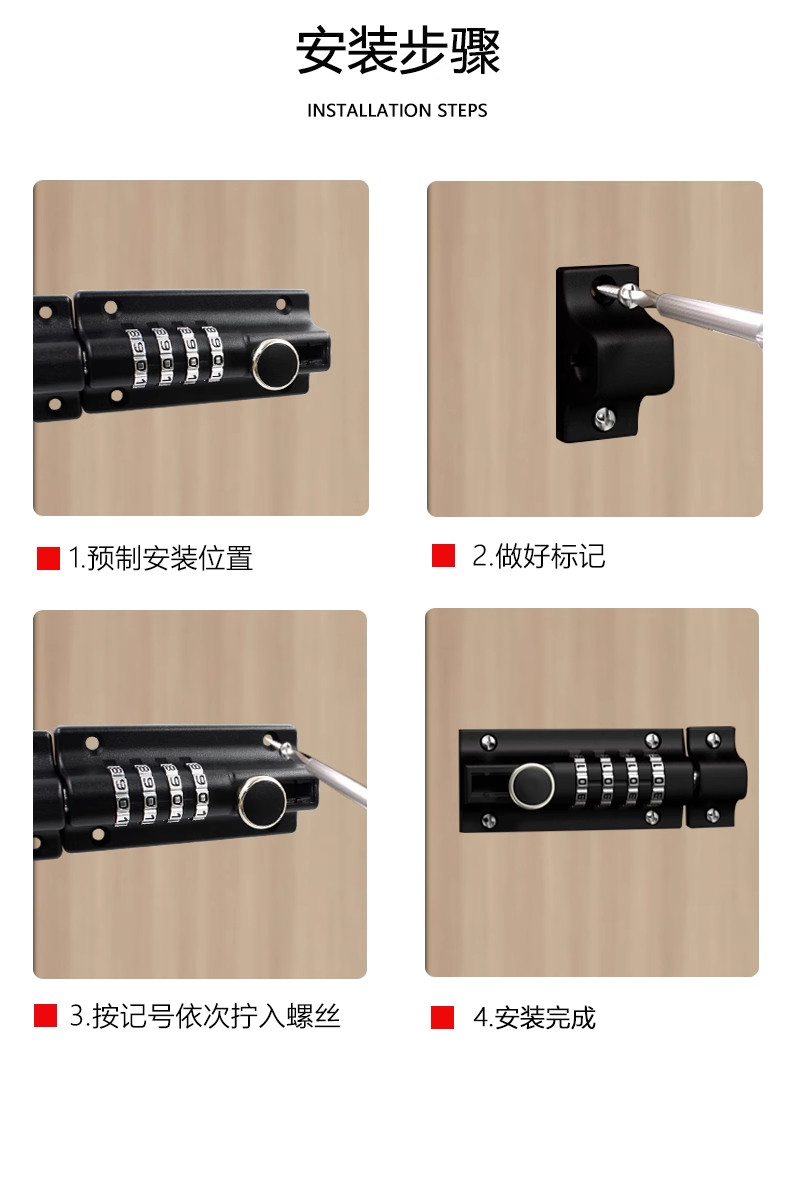 安装步骤

INSTALLATION STEPS

1.预制安装位置

2.做好标记

3.按记号依次拧入螺丝

4.安装完成