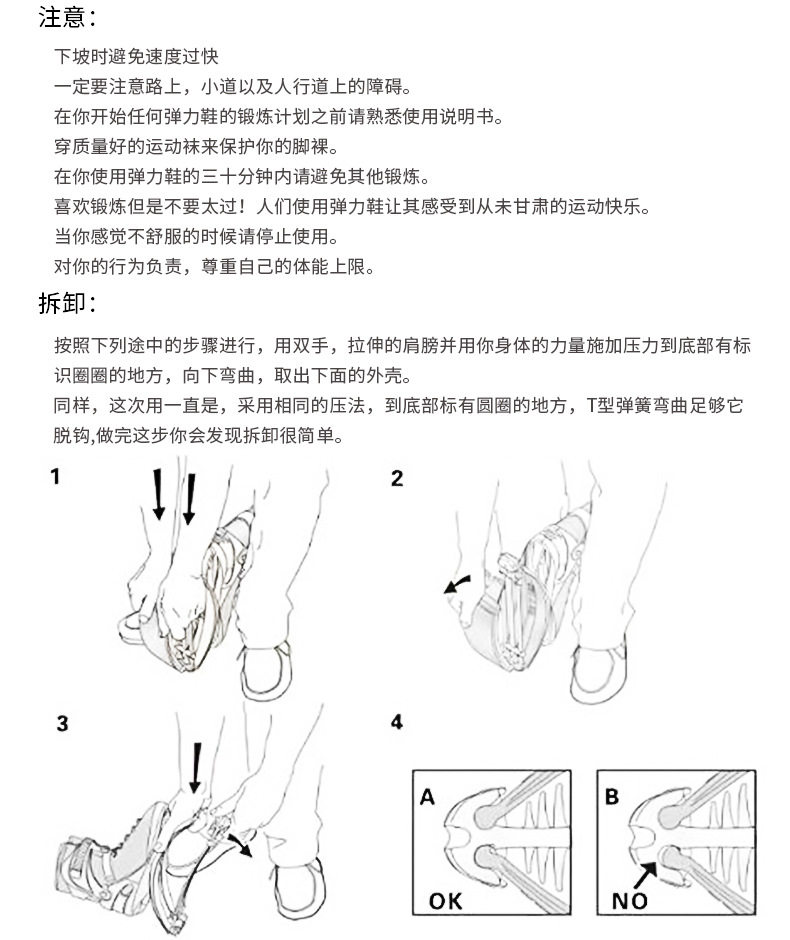 注意：

下坡时避免速度过快
一定要注意路上，小道以及人行道上的障碍。
在你开始任何弹力鞋的锻炼计划之前请熟悉使用说明书。
穿质量好的运动袜来保护你的脚裸。
在你使用弹力鞋的三十分钟内请避免其他锻炼。
喜欢锻炼但是不要太过！人们使用弹力鞋让其感受到从未甘肃的运动快乐。
当你感觉不舒服的时候请停止使用。
对你的行为负责，尊重自己的体能上限。

拆卸：

按照下列途中的步骤进行，用双手，拉伸的肩膀并用你身体的力量施加压力到底部有标识圈圈的地方，向下弯曲，取出下面的外壳。
同样，这次用一直是，采用相同的压法，到底部标有圆圈的地方，T型弹簧弯曲足够它脱钩,做完这步你会发现拆卸很简单。

1

2

3

4

A

OK

B

NO