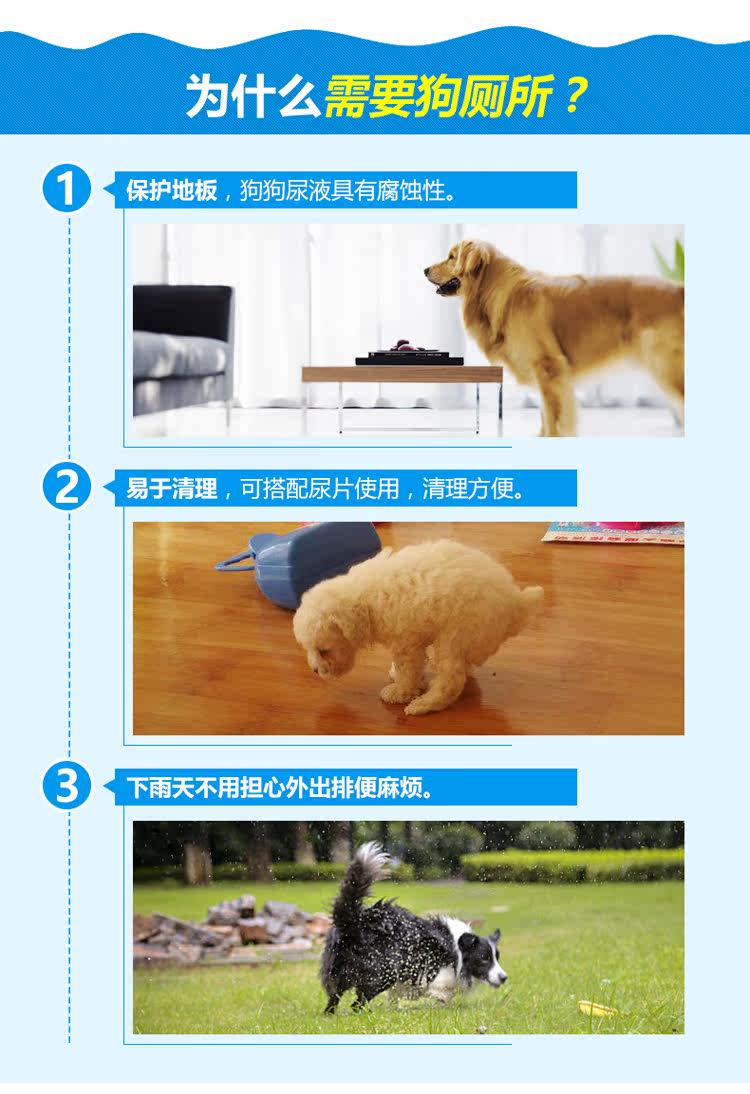 为什么需要狗厕所？

1 保护地板，狗狗尿液具有腐蚀性。

2 易于清理，可搭配尿片使用，清理方便。

3 下雨天不用担心外出排便麻烦。