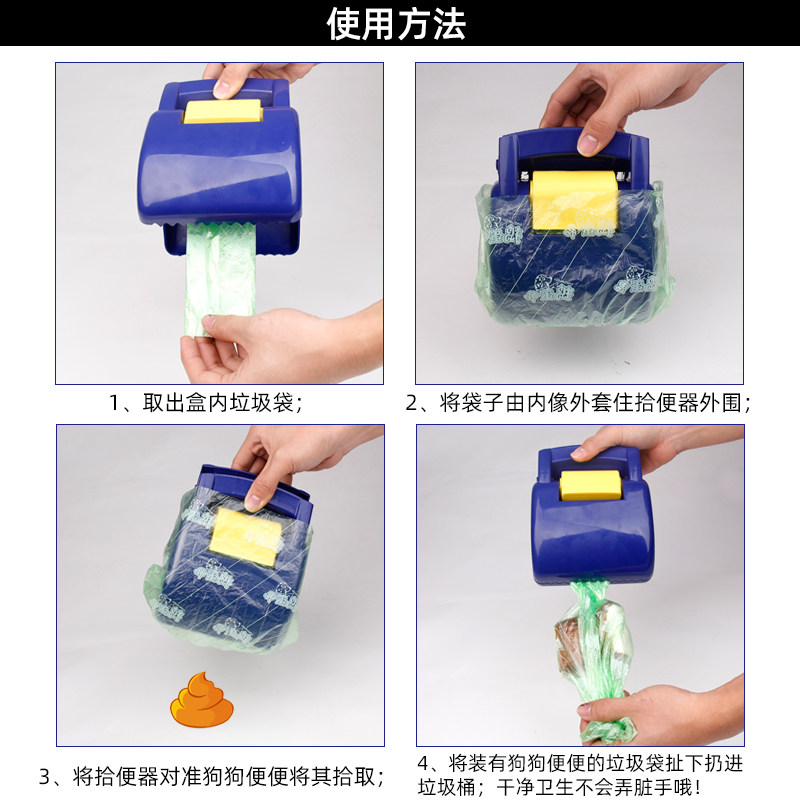 使用方法

1、取出盒内垃圾袋；

2、将袋子由内像外套住拾便器外围；

3、将拾便器对准狗狗便便将其拾取；

4、将装有狗狗便便的垃圾袋扯下扔进垃圾桶；干净卫生不会弄脏手哦！