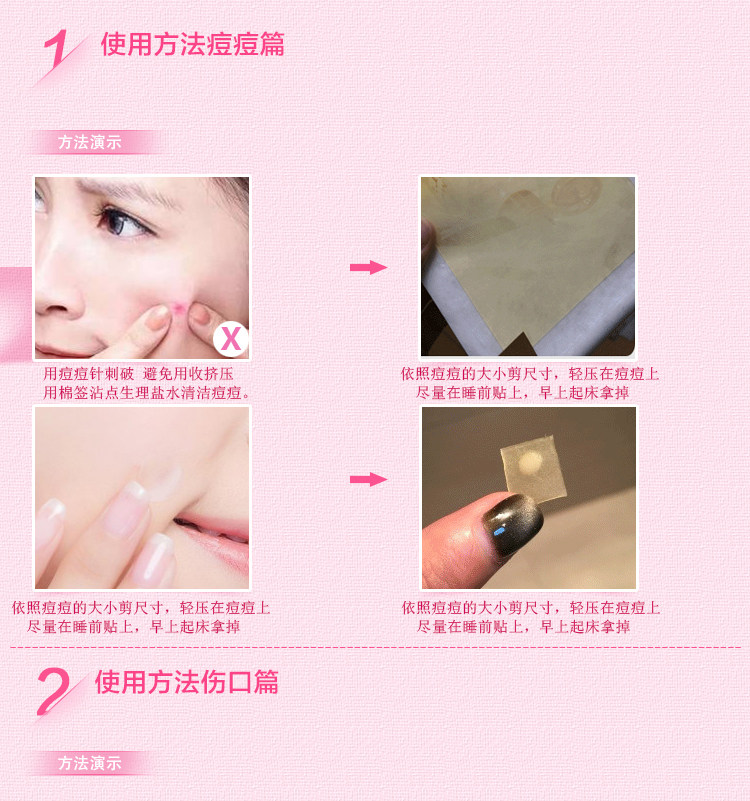 1 使用方法痘痘篇

方法演示

X

用痘痘针刺破 避免用收挤压
用棉签沾点生理盐水清洁痘痘。

依照痘痘的大小剪尺寸，轻压在痘痘上
尽量在睡前贴上，早上起床拿掉

依照痘痘的大小剪尺寸，轻压在痘痘上
尽量在睡前贴上，早上起床拿掉

依照痘痘的大小剪尺寸，轻压在痘痘上
尽量在睡前贴上，早上起床拿掉

2 使用方法伤口篇

方法演示