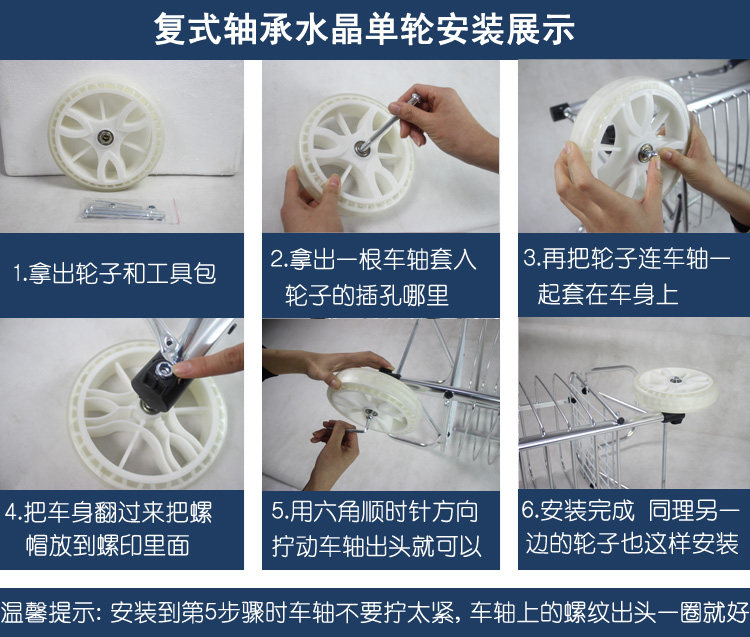 复式轴承水晶单轮安装展示

1.拿出轮子和工具包

2.拿出一根车轴套入轮子的插孔哪里

3.再把轮子连车轴一起套在车身上

4.把车身翻过来把螺帽放到螺印里面

5.用六角顺时针方向拧动车轴出头就可以

6.安装完成 同理另一边的轮子也这样安装

温馨提示: 安装到第5步骤时车轴不要拧太紧, 车轴上的螺纹出头一圈就好