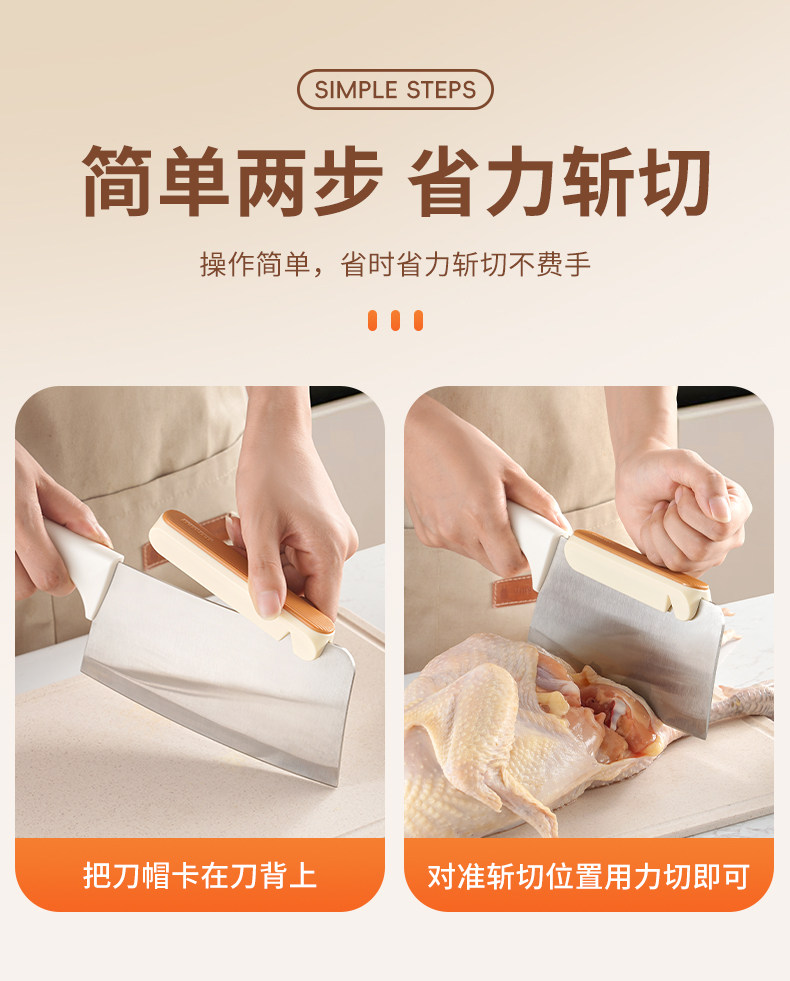 SIMPLE STEPS

简单两步 省力斩切

操作简单，省时省力斩切不费手

把刀帽卡在刀背上

对准斩切位置用力切即可