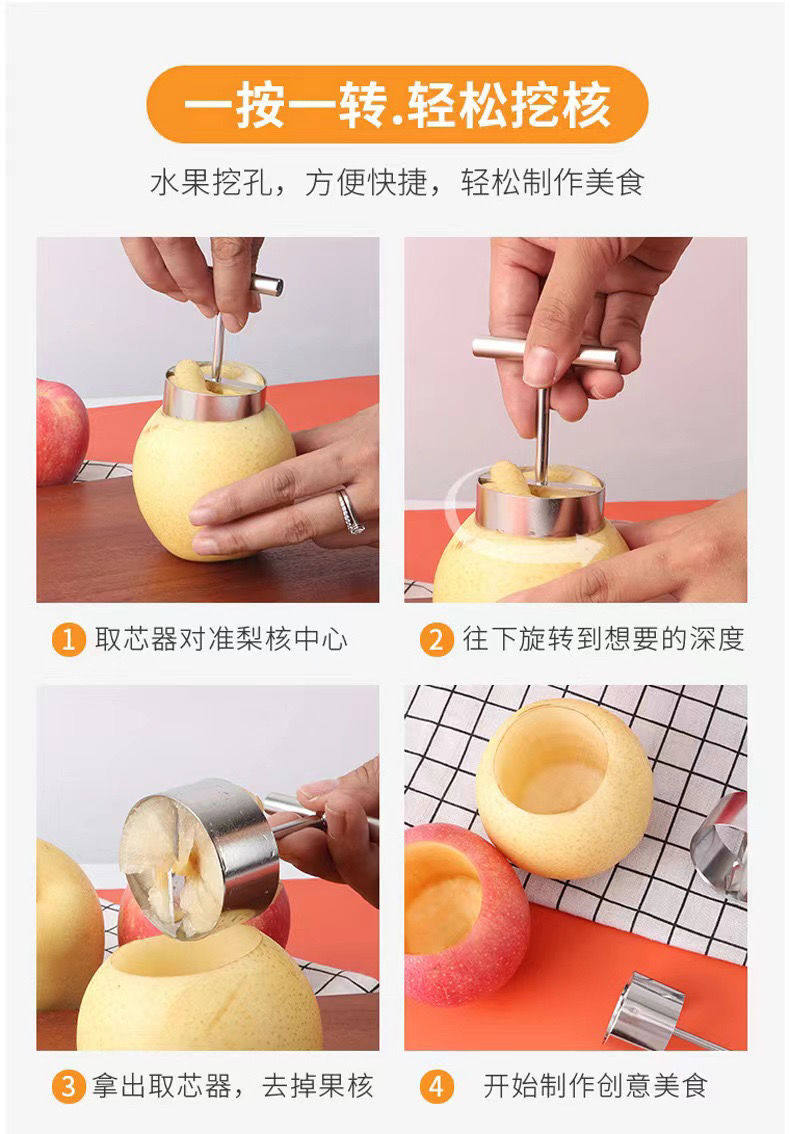 一按一转.轻松挖核

水果挖孔，方便快捷，轻松制作美食

1 取芯器对准梨核中心

2 往下旋转到想要的深度

3 拿出取芯器，去掉果核

4 开始制作创意美食