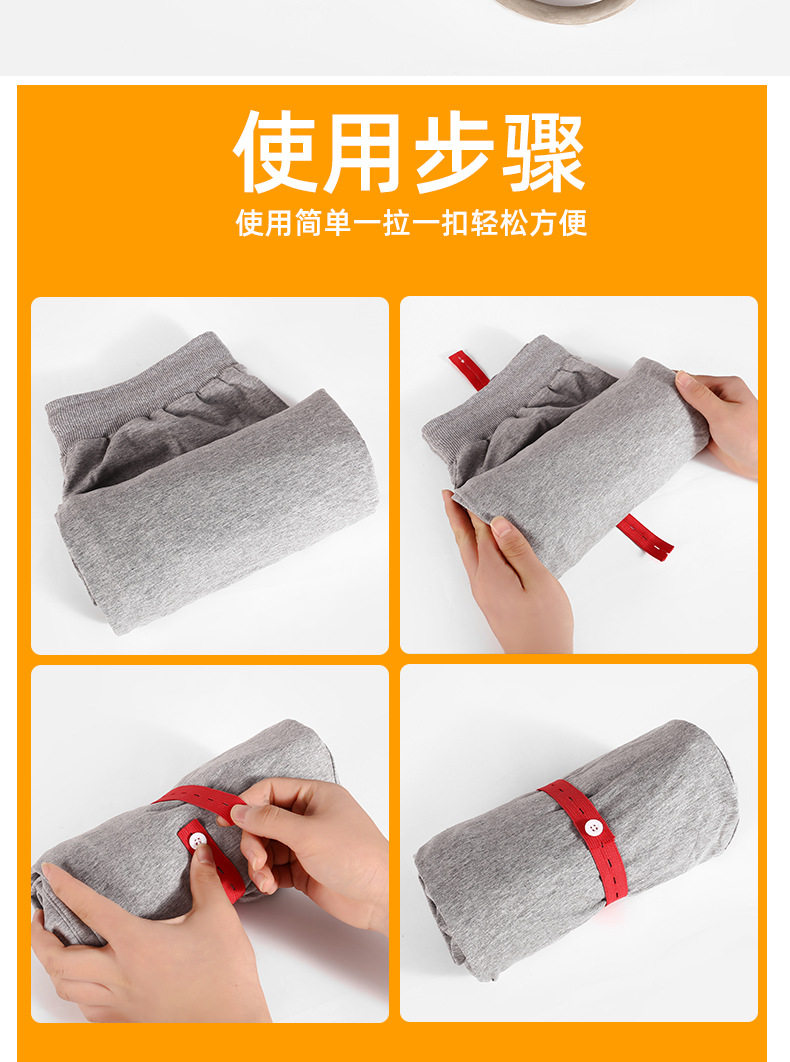 使用步骤

使用简单一拉一扣轻松方便