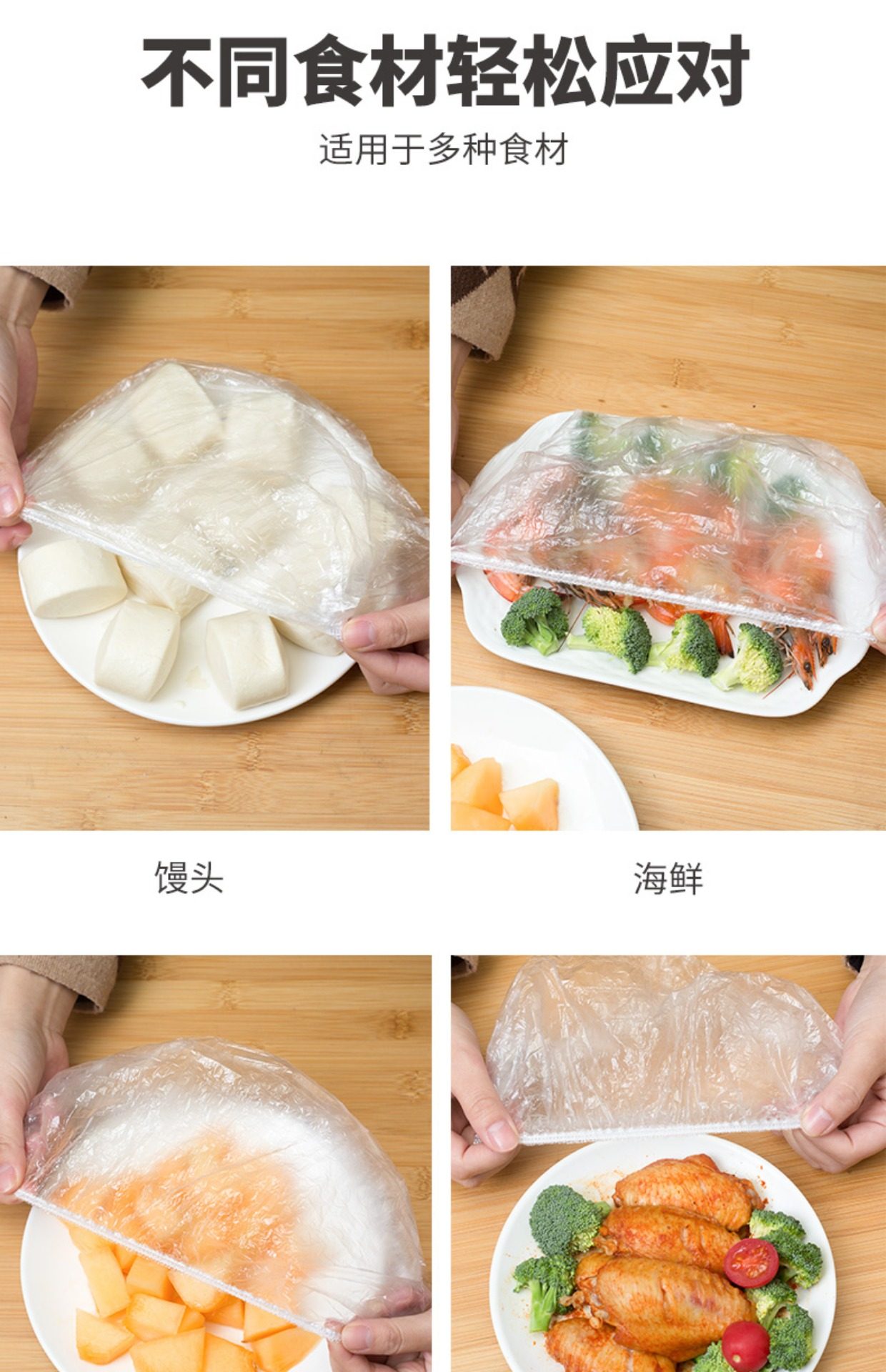 不同食材轻松应对

适用于多种食材

馒头

海鲜