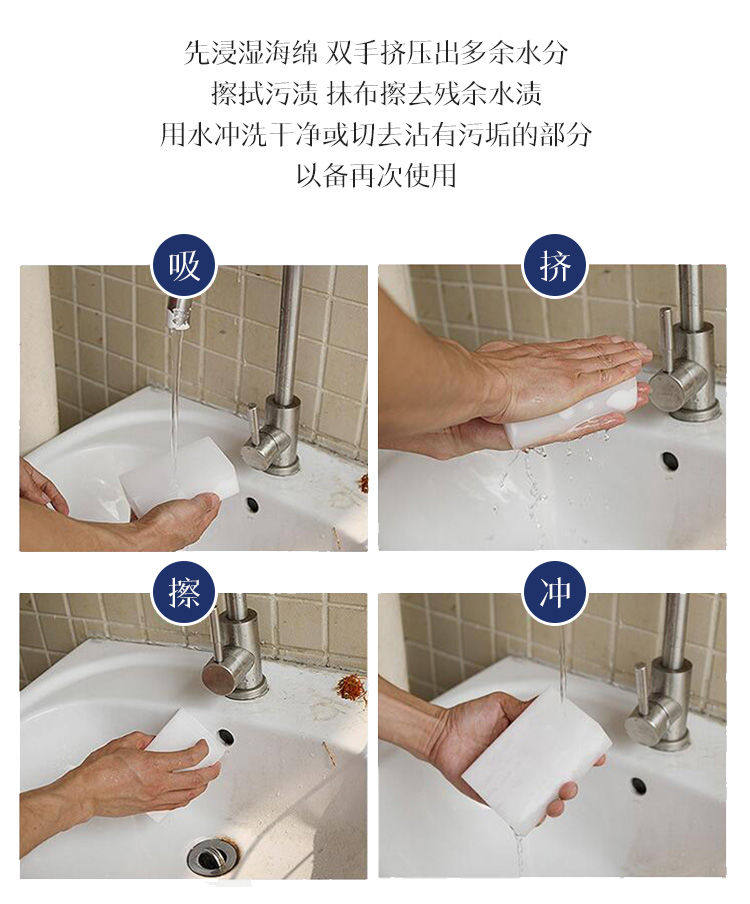 先浸湿海绵 双手挤压出多余水分
擦拭污渍 抹布擦去残余水渍
用水冲洗干净或切去沾有污垢的部分
以备再次使用

吸

挤

擦

冲