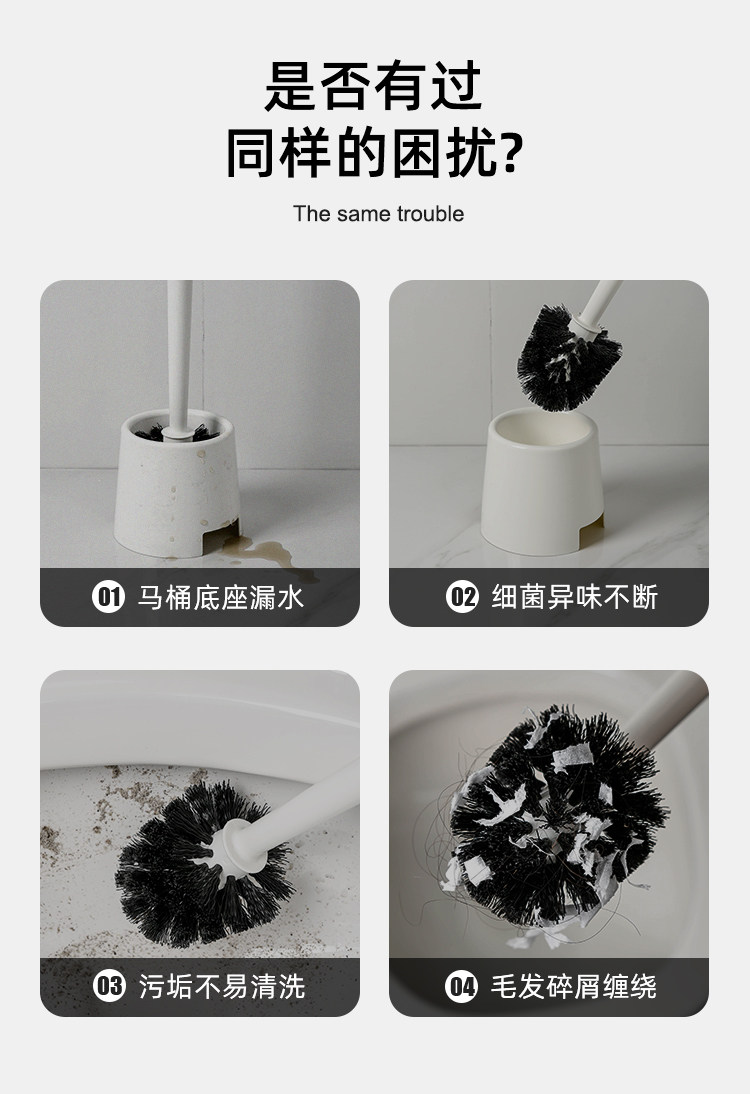 是否有过
同样的困扰?

The same trouble

01 马桶底座漏水

02 细菌异味不断

03 污垢不易清洗

04 毛发碎屑缠绕