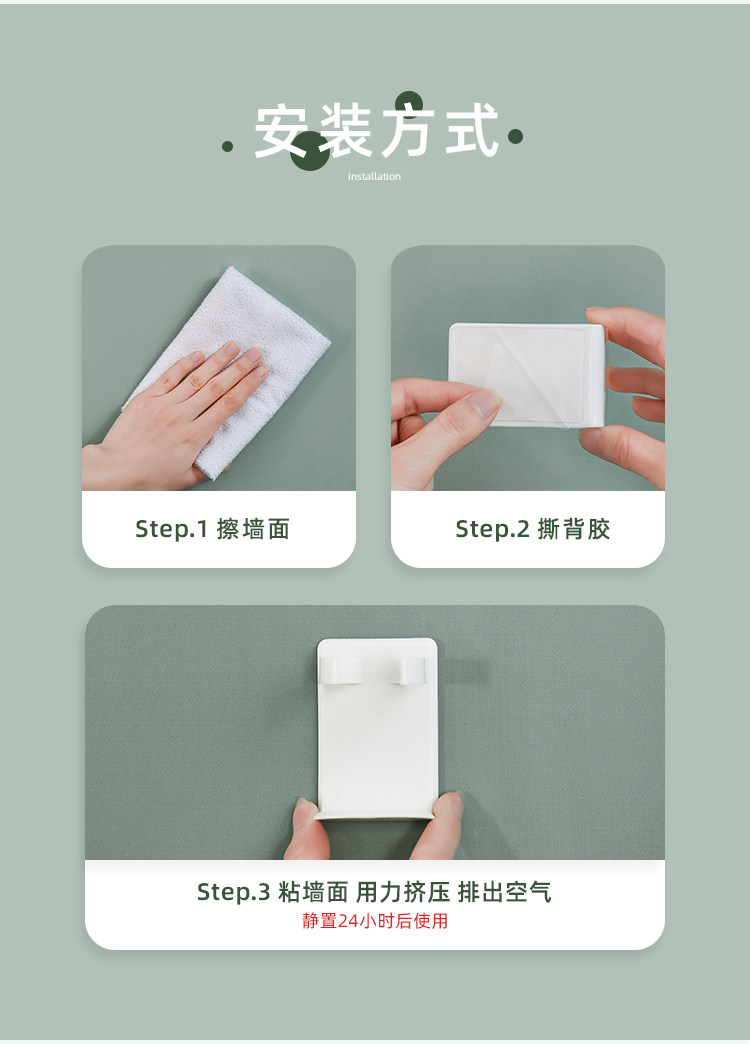 安装方式
installation

Step.1 擦墙面

Step.2 撕背胶

Step.3 粘墙面 用力挤压 排出空气
静置24小时后使用