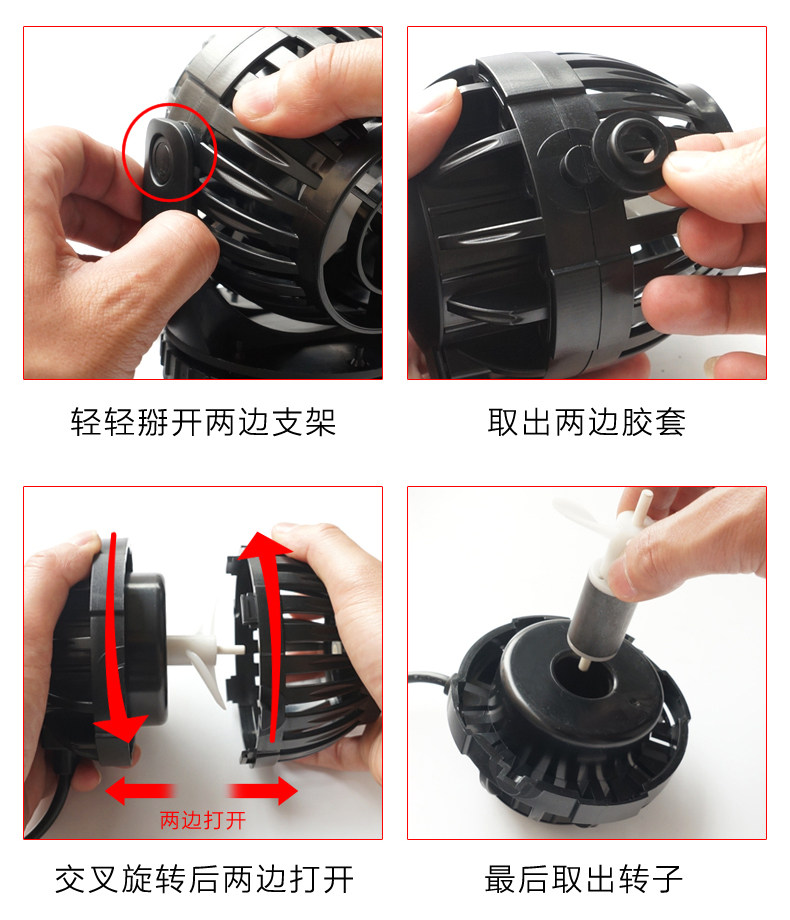 轻轻掰开两边支架

取出两边胶套

两边打开

交叉旋转后两边打开

最后取出转子