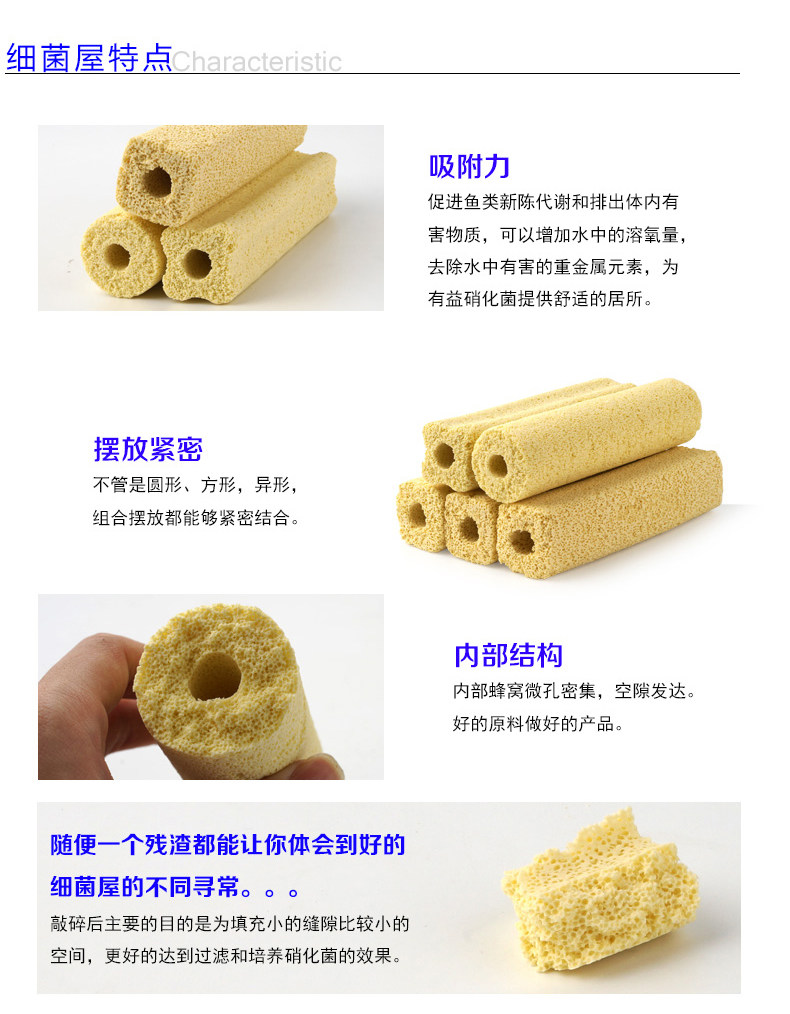 细菌屋特点Characteristic

吸附力

促进鱼类新陈代谢和排出体内有害物质，可以增加水中的溶氧量，去除水中有害的重金属元素，为有益硝化菌提供舒适的居所。

摆放紧密

不管是圆形、方形，异形，组合摆放都能够紧密结合。

内部结构

内部蜂窝微孔密集，空隙发达。好的原料做好的产品。

随便一个残渣都能让你体会到好的细菌屋的不同寻常。。。

敲碎后主要的目的是为填充小的缝隙比较小的空间，更好的达到过滤和培养硝化菌的效果。