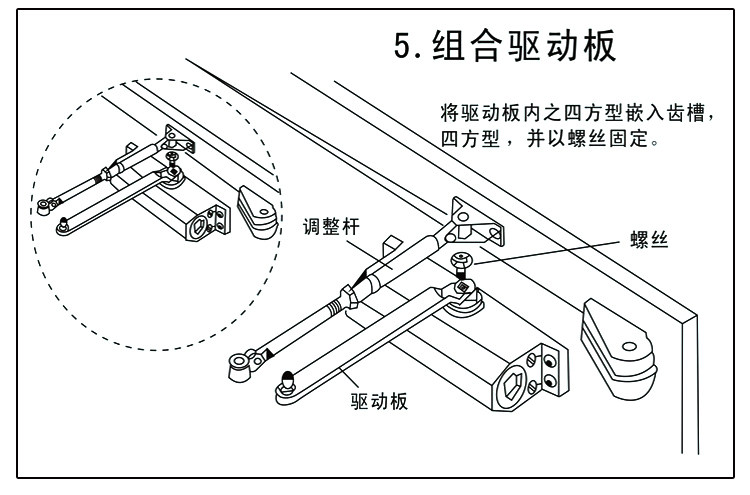 5.组合驱动板

将驱动板内之四方型嵌入齿槽，四方型，并以螺丝固定。

调整杆

螺丝

驱动板