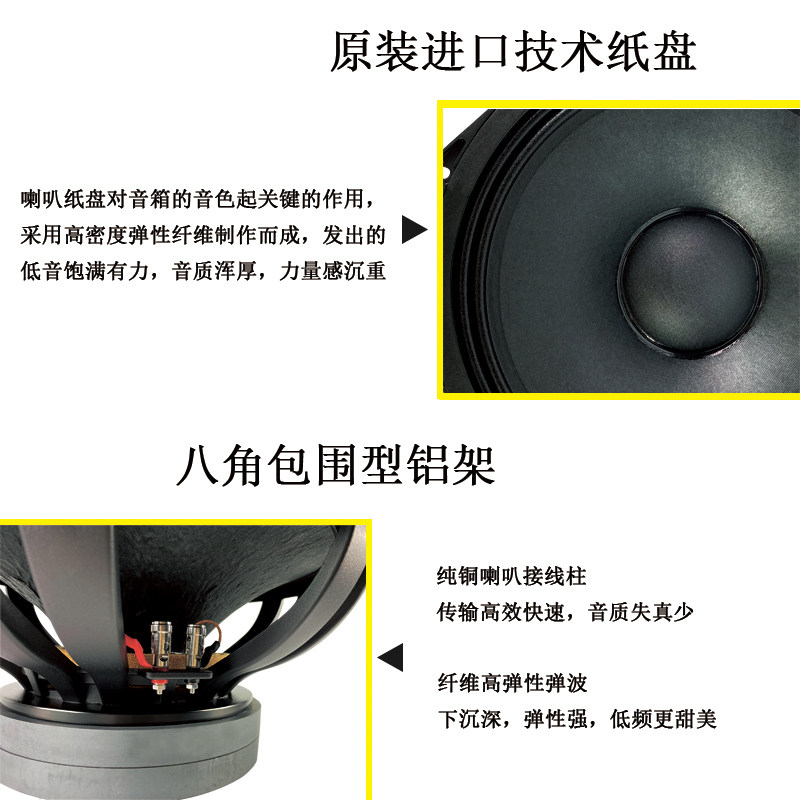 原装进口技术纸盘

喇叭纸盘对音箱的音色起关键的作用，采用高密度弹性纤维制作而成，发出的低音饱满有力，音质浑厚，力量感沉重

八角包围型铝架

纯铜喇叭接线柱
传输高效快速，音质失真少

纤维高弹性弹波
下沉深，弹性强，低频更甜美