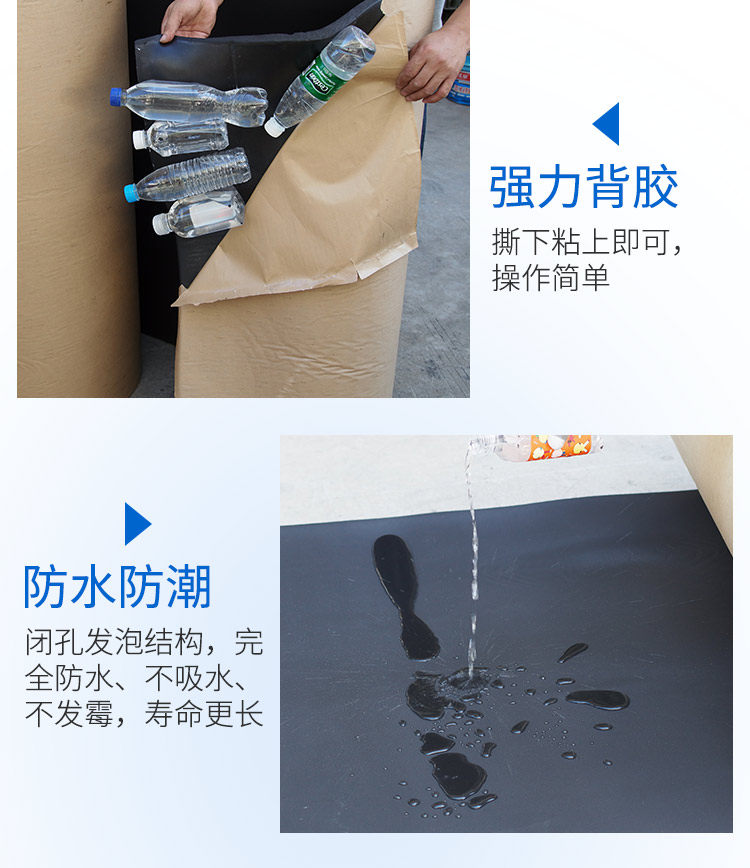 强力背胶

撕下粘上即可，操作简单

防水防潮

闭孔发泡结构，完全防水、不吸水、不发霉，寿命更长