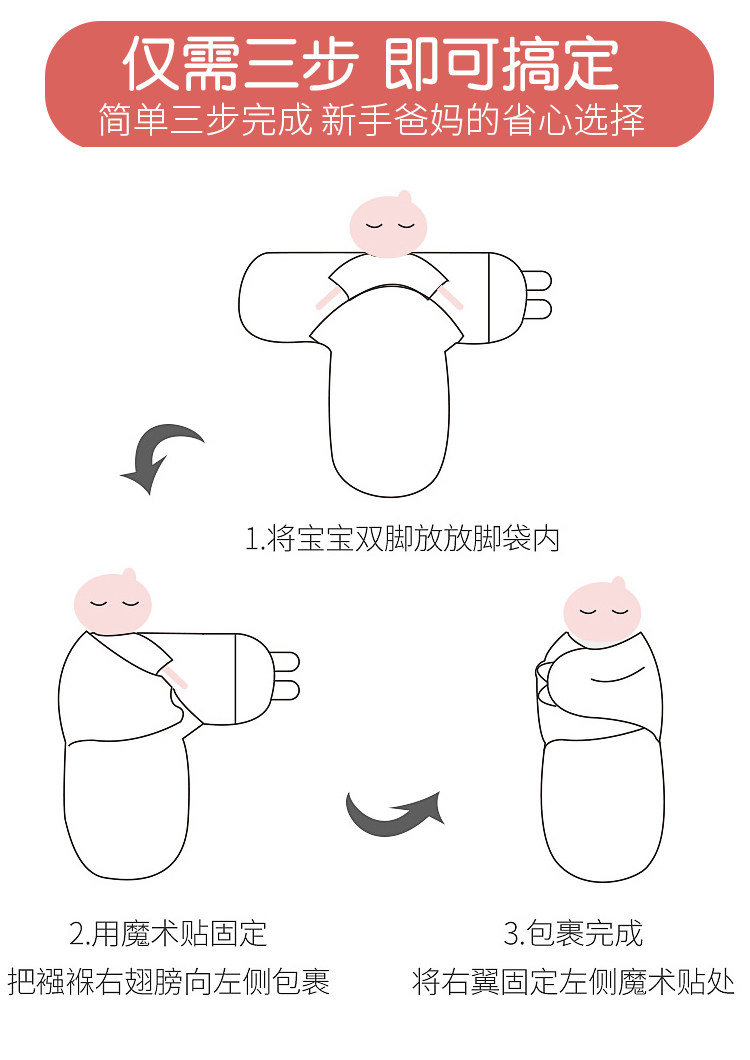 仅需三步 即可搞定
简单三步完成 新手爸妈的省心选择

1.将宝宝双脚放放脚袋内

2.用魔术贴固定
把襁褓右翅膀向左侧包裹

3.包裹完成
将右翼固定左侧魔术贴处