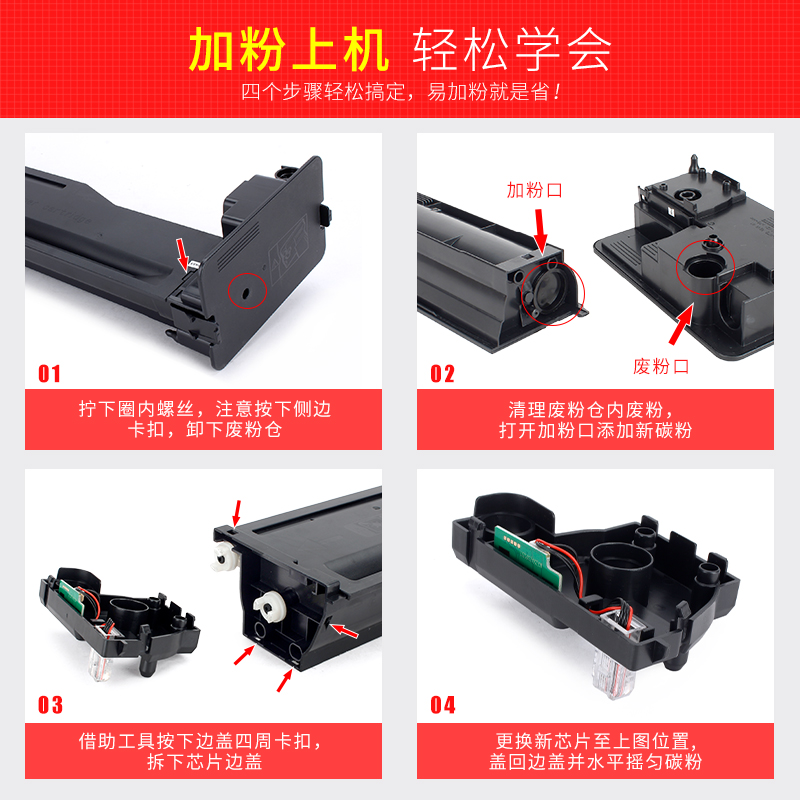 加粉上机 轻松学会

四个步骤轻松搞定，易加粉就是省！

01

拧下圈内螺丝，注意按下侧边卡扣，卸下废粉仓

加粉口

废粉口

02

清理废粉仓内废粉，打开加粉口添加新碳粉

03

借助工具按下边盖四周卡扣，拆下芯片边盖

04

更换新芯片至上图位置，盖回边盖并水平摇匀碳粉