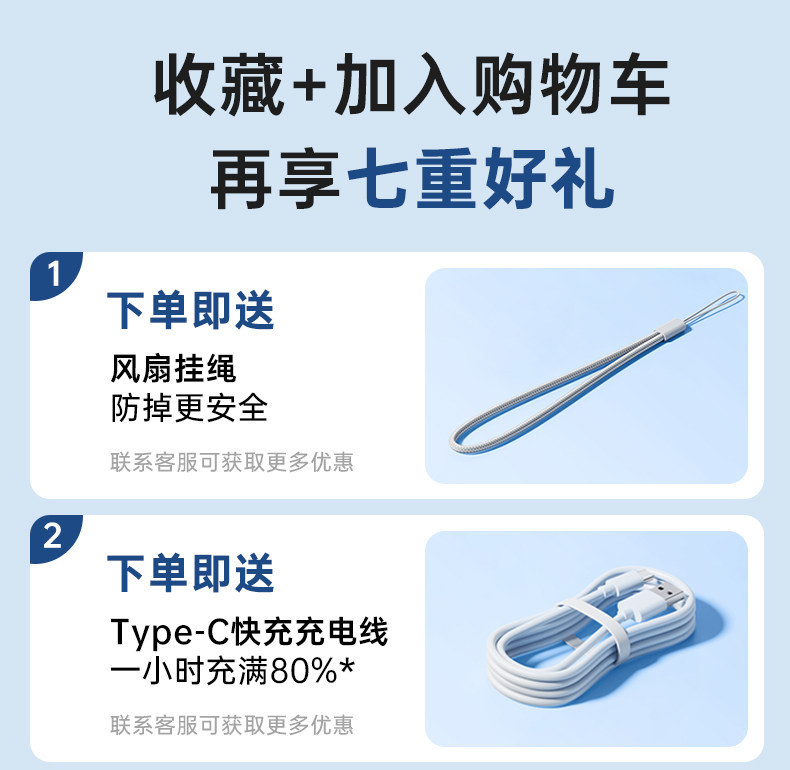 收藏+加入购物车
再享七重好礼

1
下单即送
风扇挂绳
防掉更安全
联系客服可获取更多优惠

2
下单即送
Type-C快充充电线
一小时充满80%*
联系客服可获取更多优惠