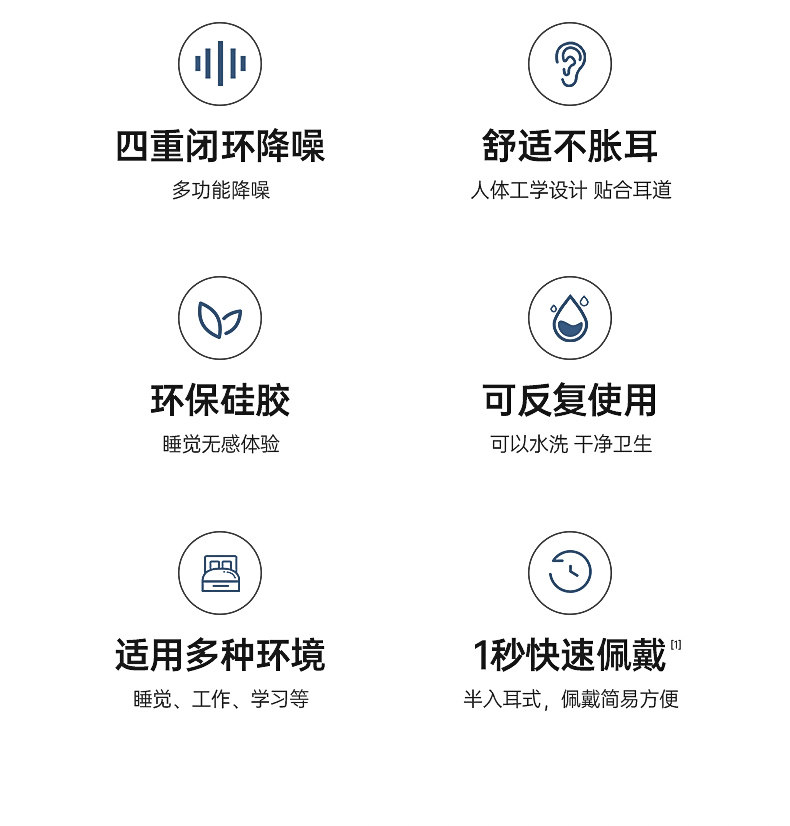 四重闭环降噪

多功能降噪

舒适不胀耳

人体工学设计 贴合耳道

环保硅胶

睡觉无感体验

可反复使用

可以水洗 干净卫生

适用多种环境

睡觉、工作、学习等

1秒快速佩戴$^{[1]}$

半入耳式，佩戴简易方便