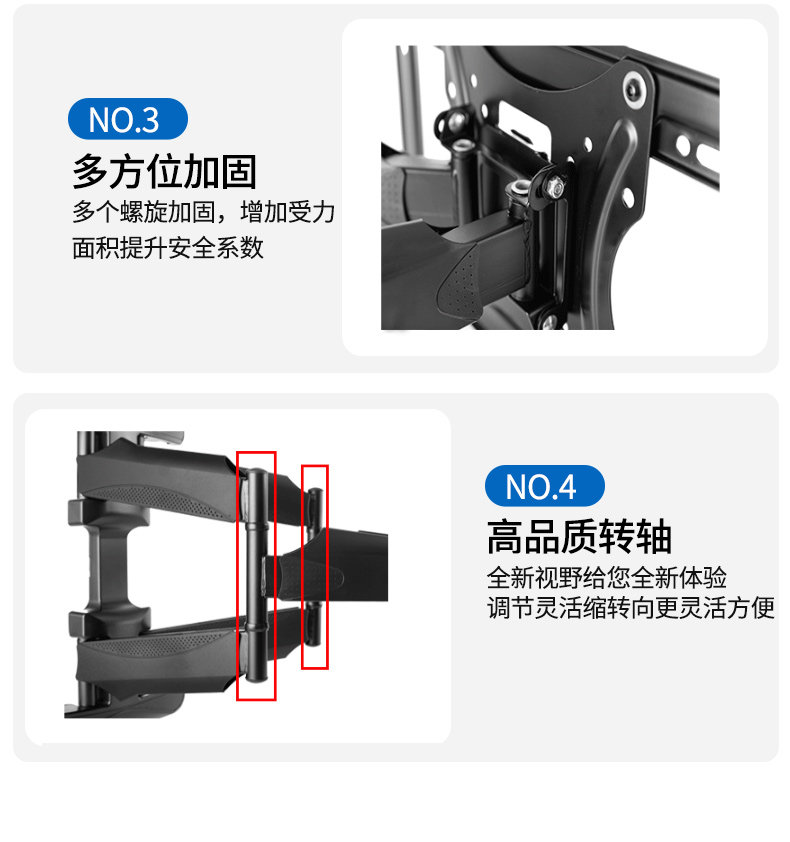 NO.3

多方位加固

多个螺旋加固，增加受力面积提升安全系数

NO.4

高品质转轴

全新视野给您全新体验
调节灵活缩转向更灵活方便