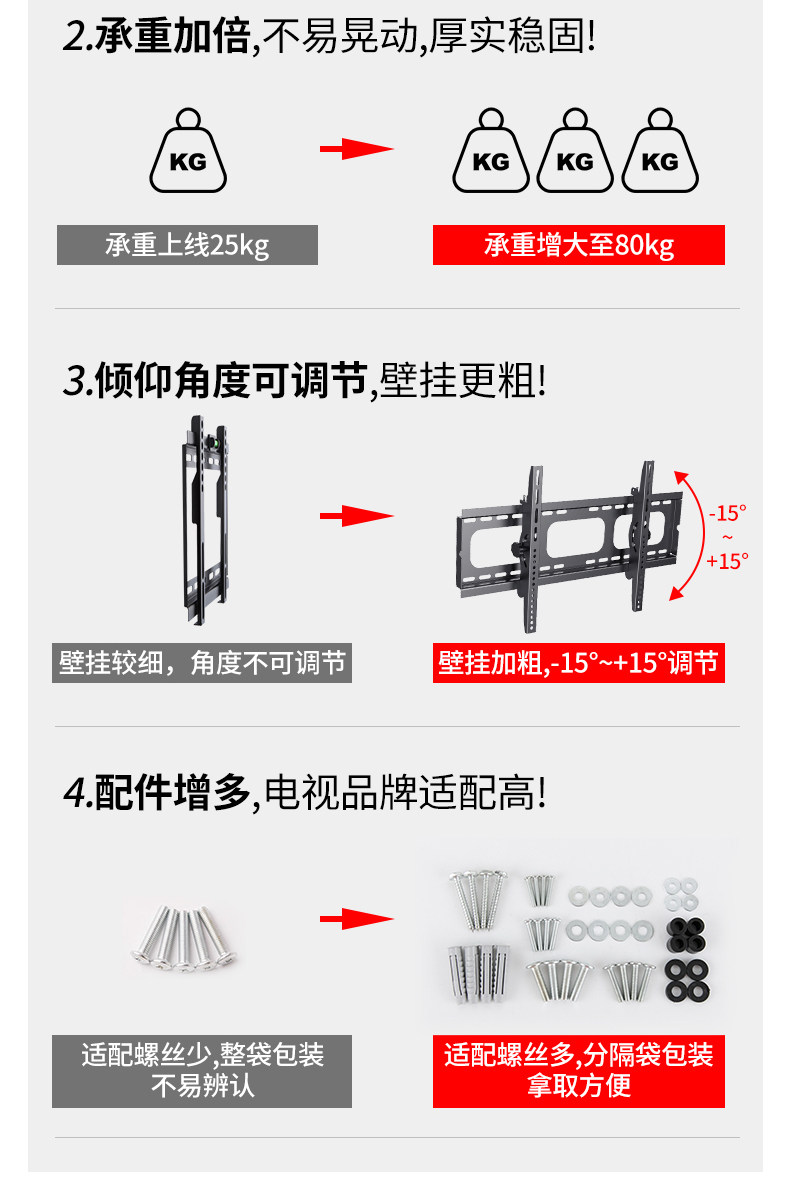 2.承重加倍,不易晃动,厚实稳固!

KG

KG KG KG

承重上线25kg

承重增大至80kg

3.倾仰角度可调节,壁挂更粗!

-15°
~
+15°

壁挂较细，角度不可调节

壁挂加粗,-15°~+15°调节

4.配件增多,电视品牌适配高!

适配螺丝少,整袋包装
不易辨认

适配螺丝多,分隔袋包装
拿取方便