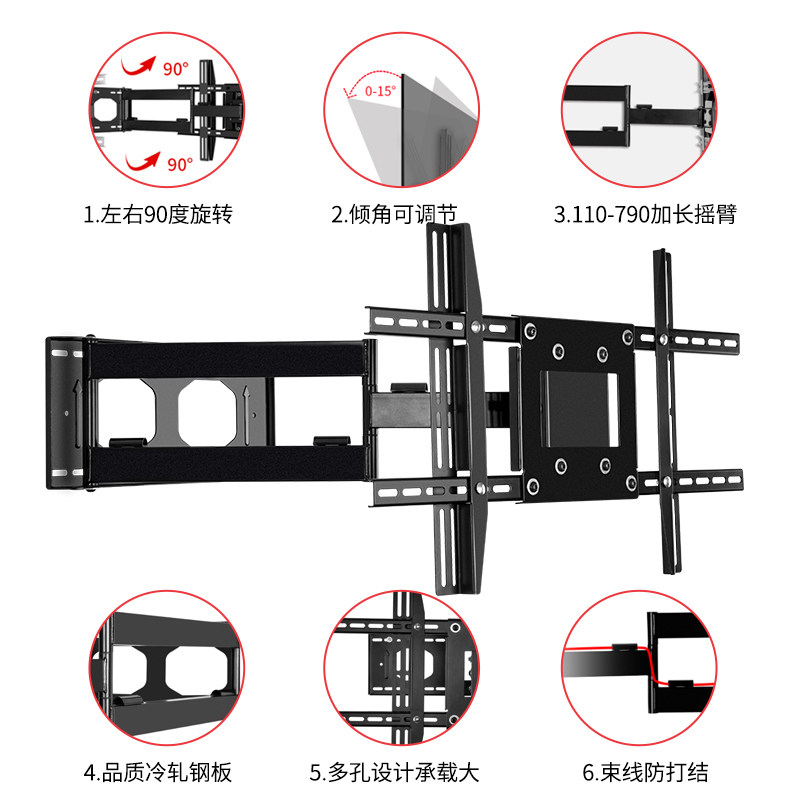 90°

90°

1.左右90度旋转

0-15°

2.倾角可调节

3.110-790加长摇臂

4.品质冷轧钢板

5.多孔设计承载大

6.束线防打结