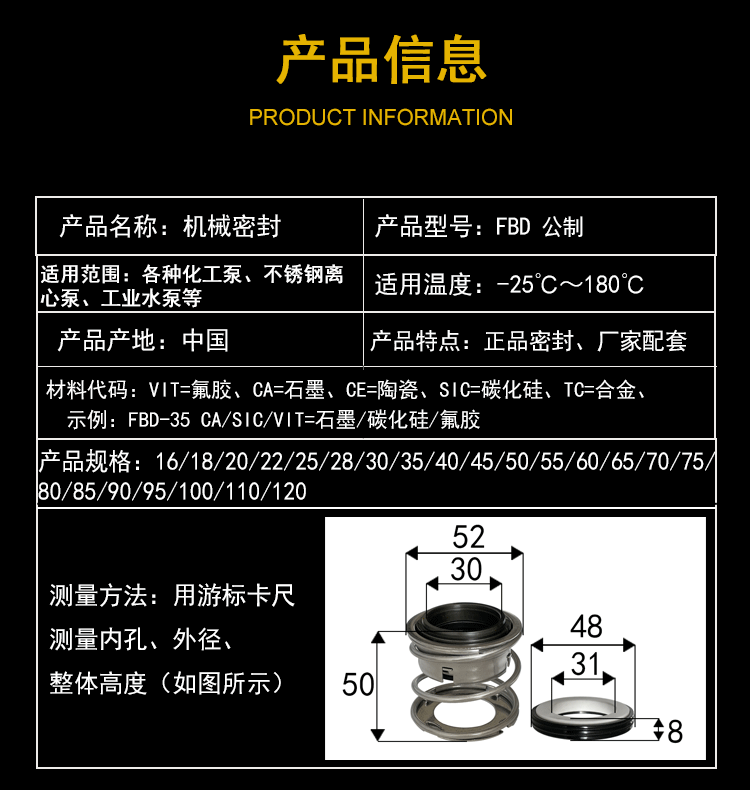 产品信息

PRODUCT INFORMATION

| 产品名称：机械密封 | 产品型号：FBD 公制 |
|---|---|
| 适用范围：各种化工泵、不锈钢离心泵、工业水泵等 | 适用温度：-25℃～180℃ |
| 产品产地：中国 | 产品特点：正品密封、厂家配套 |

材料代码：VIT=氟胶、CA=石墨、CE=陶瓷、SIC=碳化硅、TC=合金、
示例：FBD-35 CA/SIC/VIT=石墨/碳化硅/氟胶

产品规格：16/18/20/22/25/28/30/35/40/45/50/55/60/65/70/75/80/85/90/95/100/110/120

测量方法：用游标卡尺
测量内孔、外径、
整体高度（如图所示）

52
30
50
48
31
8