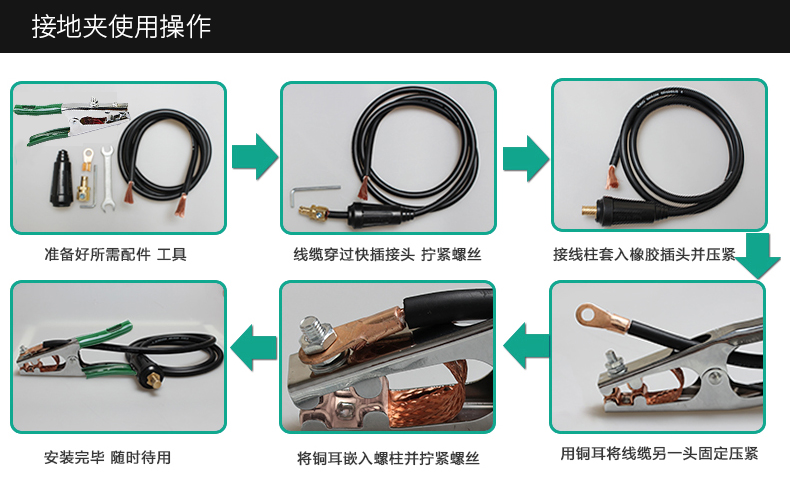 接地夹使用操作

准备好所需配件 工具

线缆穿过快插接头 拧紧螺丝

接线柱套入橡胶插头并压紧

用铜耳将线缆另一头固定压紧

将铜耳嵌入螺柱并拧紧螺丝

安装完毕 随时待用