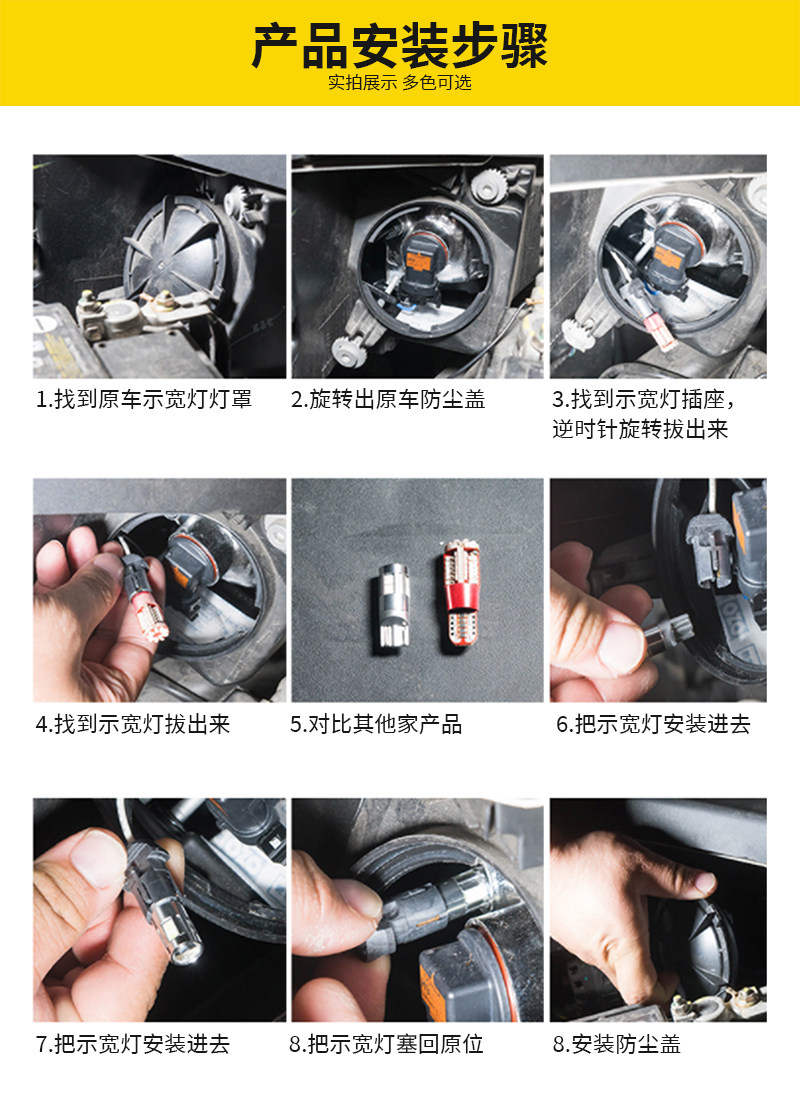 产品安装步骤
实拍展示 多色可选

1.找到原车示宽灯灯罩

2.旋转出原车防尘盖

3.找到示宽灯插座，逆时针旋转拔出来

4.找到示宽灯拔出来

5.对比其他家产品

6.把示宽灯安装进去

7.把示宽灯安装进去

8.把示宽灯塞回原位

8.安装防尘盖