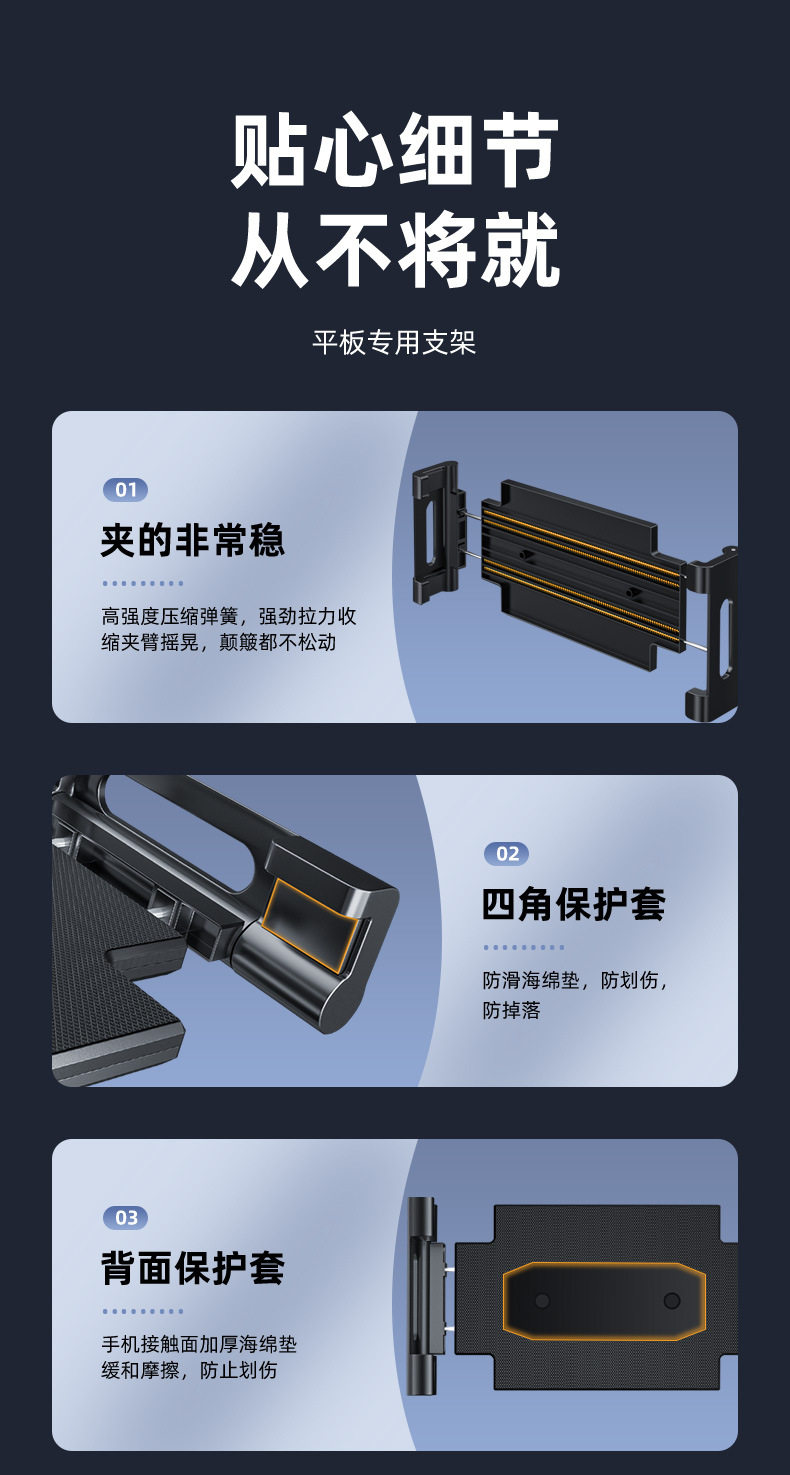 贴心细节
从不将就

平板专用支架

01
夹的非常稳

高强度压缩弹簧，强劲拉力收缩夹臂摇晃，颠簸都不松动

02
四角保护套

防滑海绵垫，防划伤，防掉落

03
背面保护套

手机接触面加厚海绵垫缓和摩擦，防止划伤