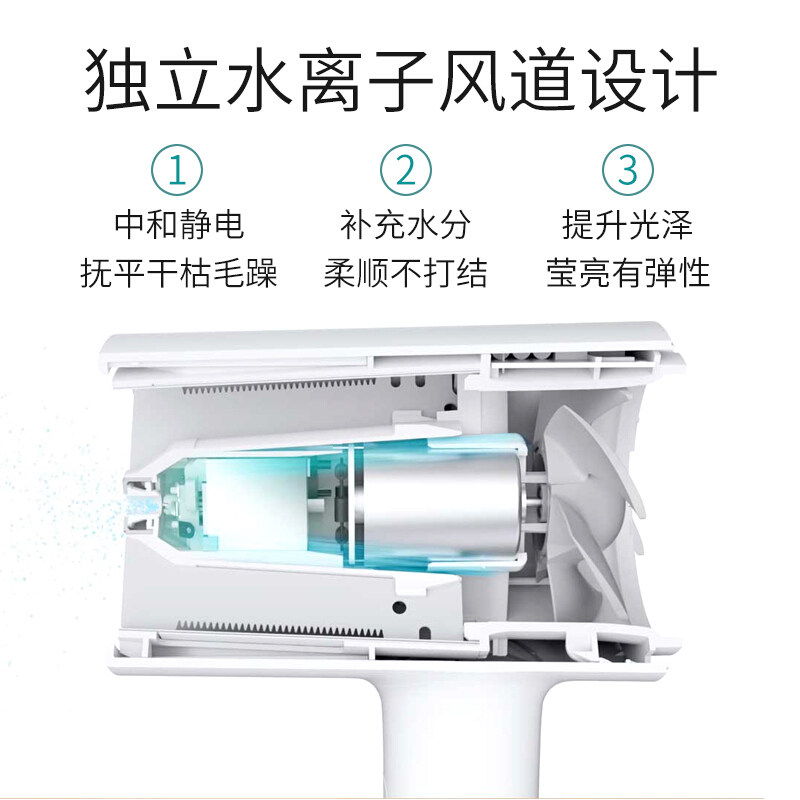 独立水离子风道设计

①
中和静电
抚平干枯毛躁

②
补充水分
柔顺不打结

③
提升光泽
莹亮有弹性