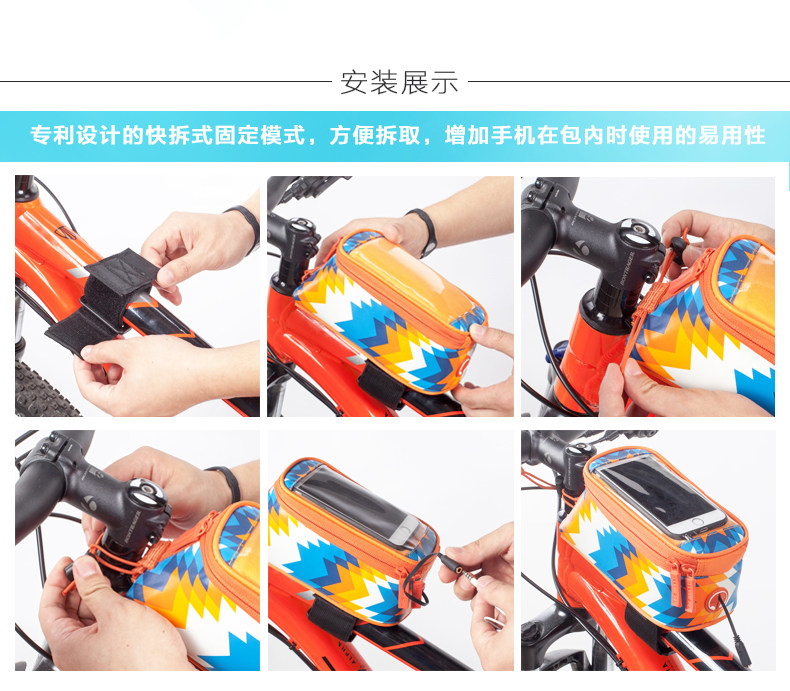 安装展示

专利设计的快拆式固定模式，方便拆取，增加手机在包内时使用的易用性