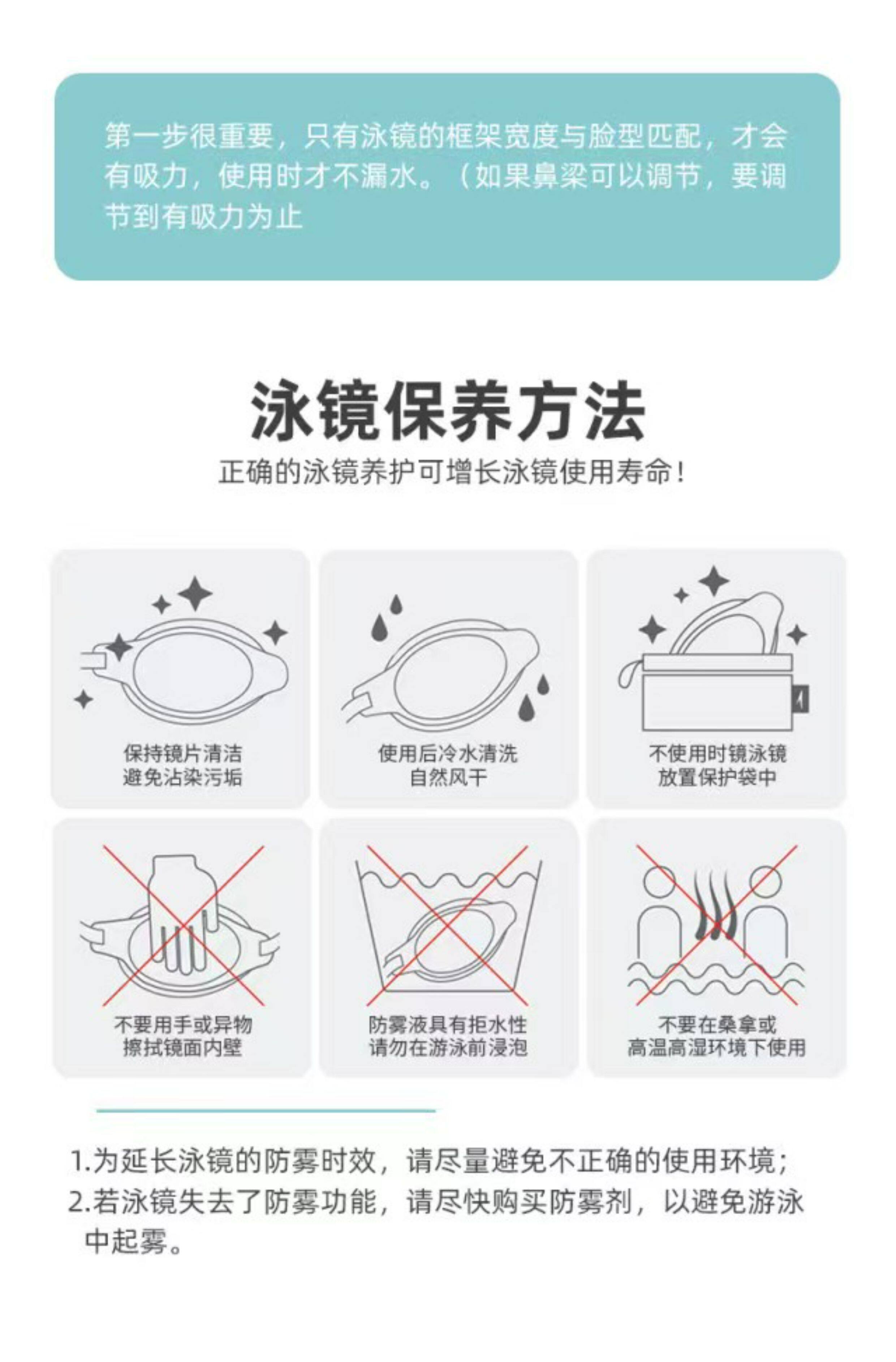 第一步很重要，只有泳镜的框架宽度与脸型匹配，才会有吸力，使用时才不漏水。（如果鼻梁可以调节，要调节到有吸力为止

泳镜保养方法

正确的泳镜养护可增长泳镜使用寿命！

保持镜片清洁
避免沾染污垢

使用后冷水清洗
自然风干

不使用时镜泳镜
放置保护袋中

不要用手或异物
擦拭镜面内壁

防雾液具有拒水性
请勿在游泳前浸泡

不要在桑拿或
高温高湿环境下使用

1.为延长泳镜的防雾时效，请尽量避免不正确的使用环境；
2.若泳镜失去了防雾功能，请尽快购买防雾剂，以避免游泳中起雾。