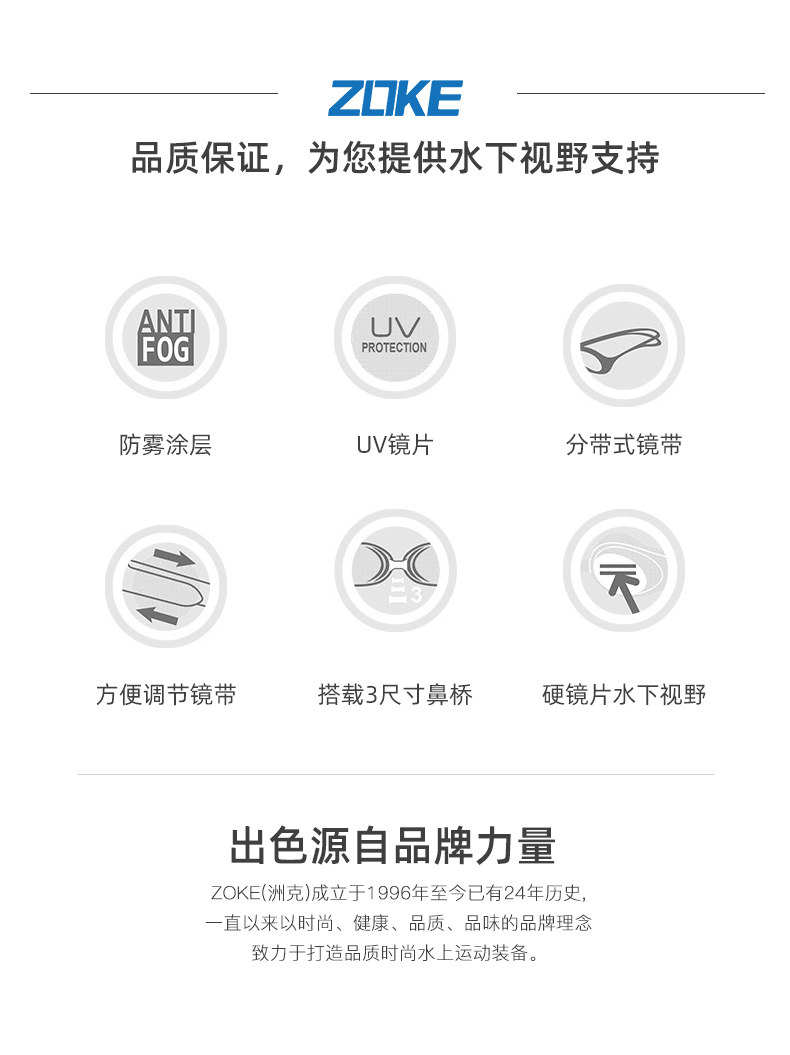 ZOKE

品质保证，为您提供水下视野支持

ANTI
FOG

防雾涂层

UV
PROTECTION

UV镜片

分带式镜带

方便调节镜带

3

搭载3尺寸鼻桥

硬镜片水下视野

出色源自品牌力量

ZOKE(洲克)成立于1996年至今已有24年历史,
一直以来以时尚、健康、品质、品味的品牌理念
致力于打造品质时尚水上运动装备。