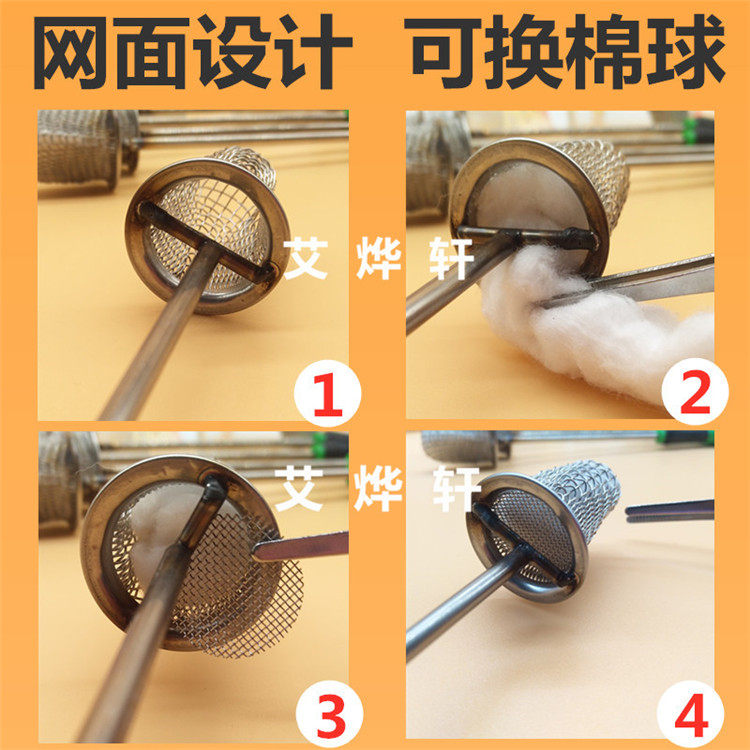 网面设计 可换棉球

艾 烨 轩

1

2

艾 烨 轩

3

4