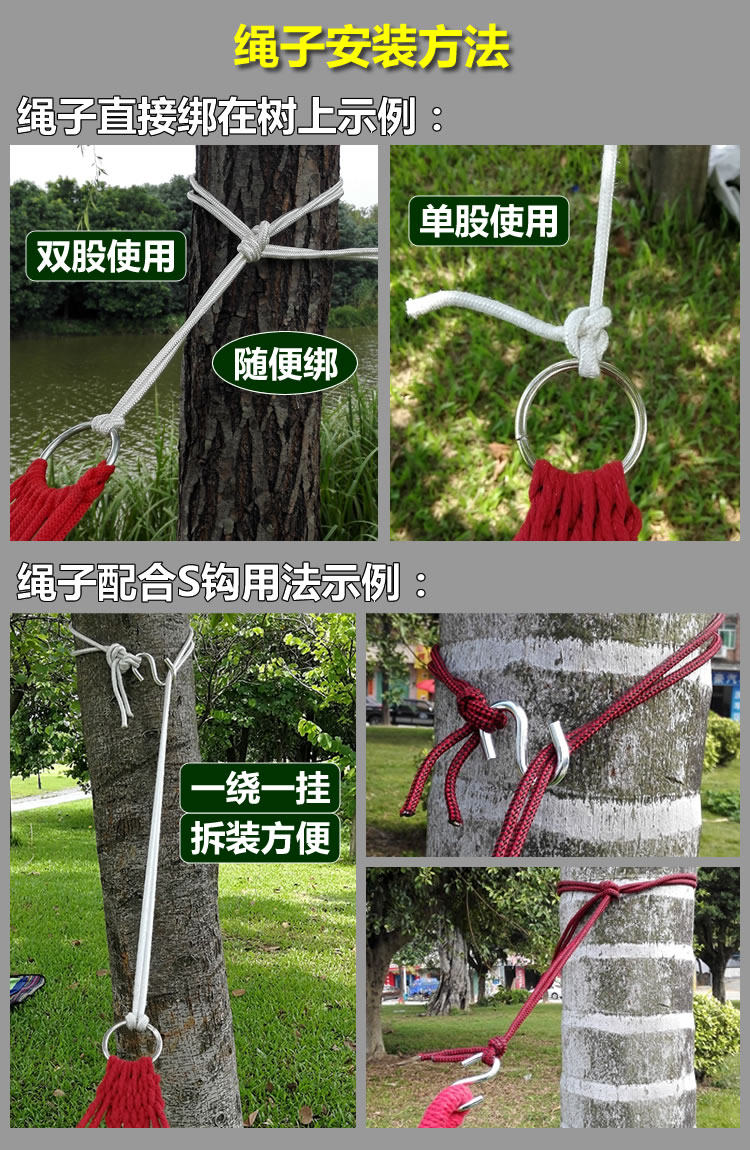 绳子安装方法

绳子直接绑在树上示例：

双股使用

随便绑

单股使用

绳子配合S钩用法示例：

一绕一挂

拆装方便