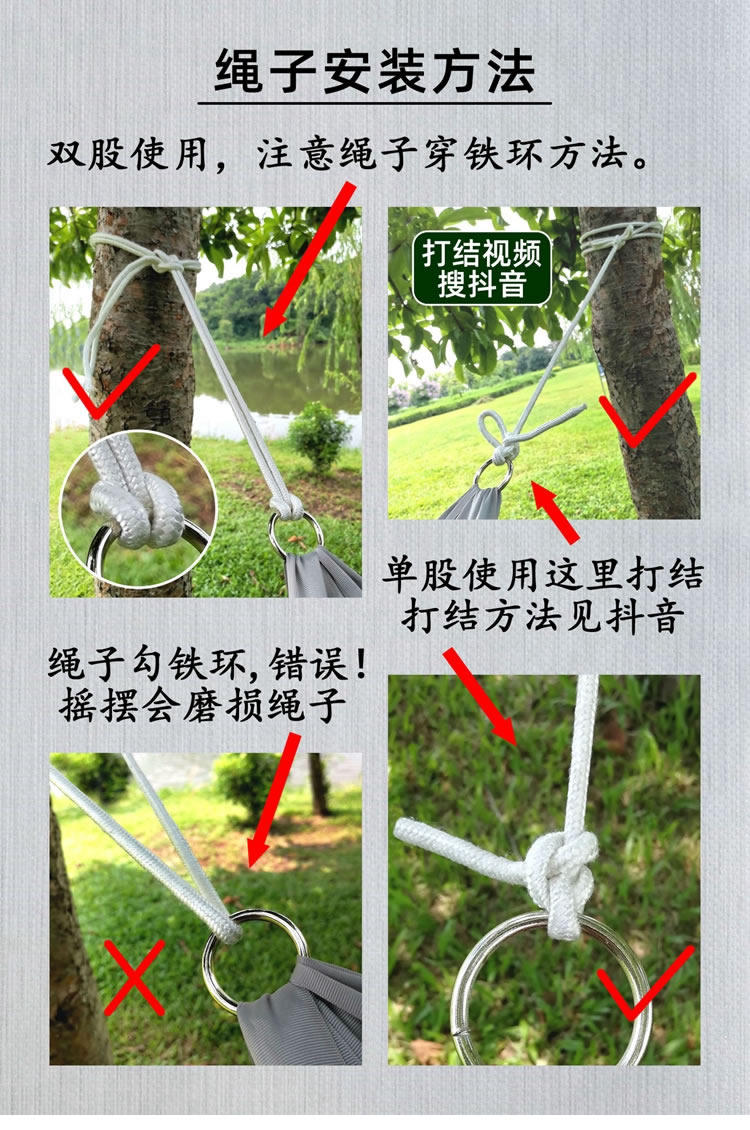 绳子安装方法

双股使用，注意绳子穿铁环方法。

打结视频
搜抖音

单股使用这里打结
打结方法见抖音

绳子勾铁环，错误！
摇摆会磨损绳子