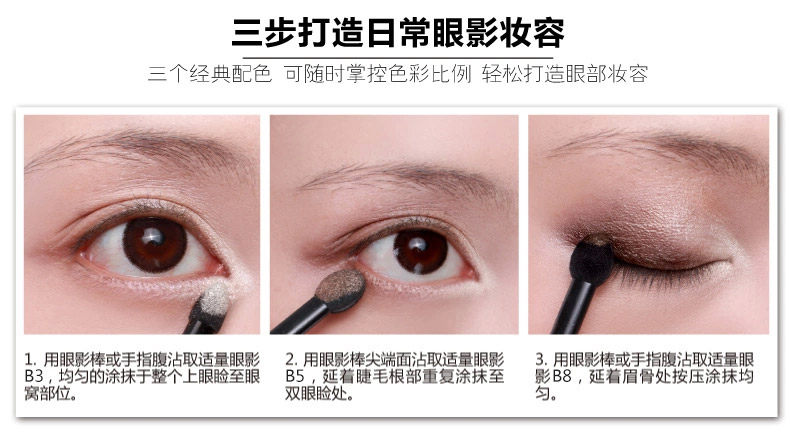 三步打造日常眼影妆容

三个经典配色 可随时掌控色彩比例 轻松打造眼部妆容

1. 用眼影棒或手指腹沾取适量眼影B3，均匀的涂抹于整个上眼睑至眼窝部位。

2. 用眼影棒尖端面沾取适量眼影B5，延着睫毛根部重复涂抹至双眼睑处。

3. 用眼影棒或手指腹沾取适量眼影B8，延着眉骨处按压涂抹均匀。