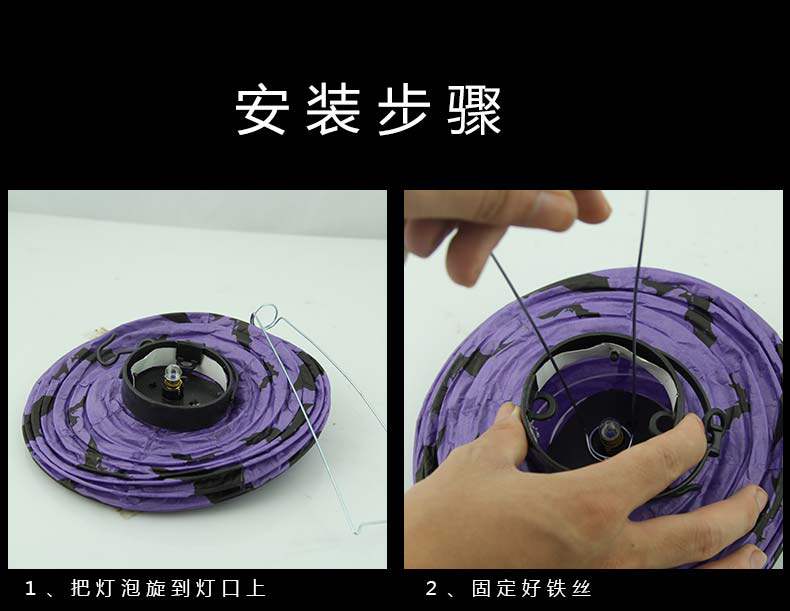 安装步骤

1、把灯泡旋到灯口上

2、固定好铁丝