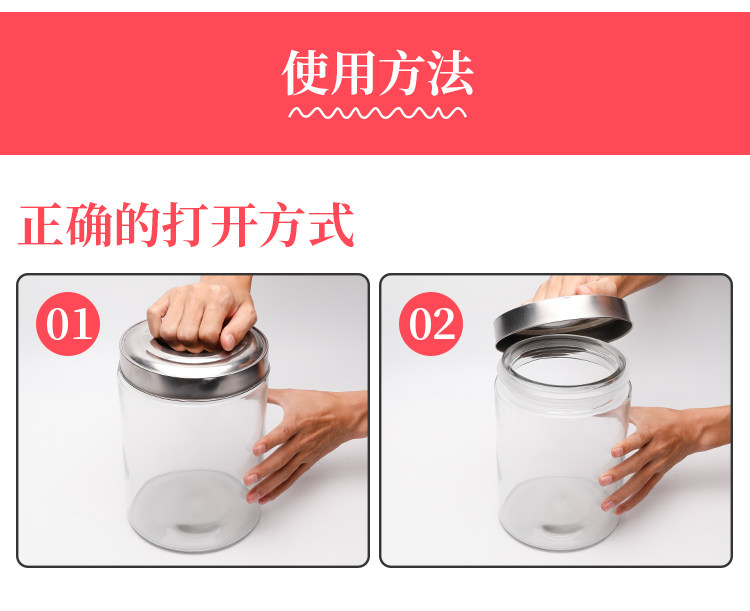 使用方法

正确的打开方式

01

02