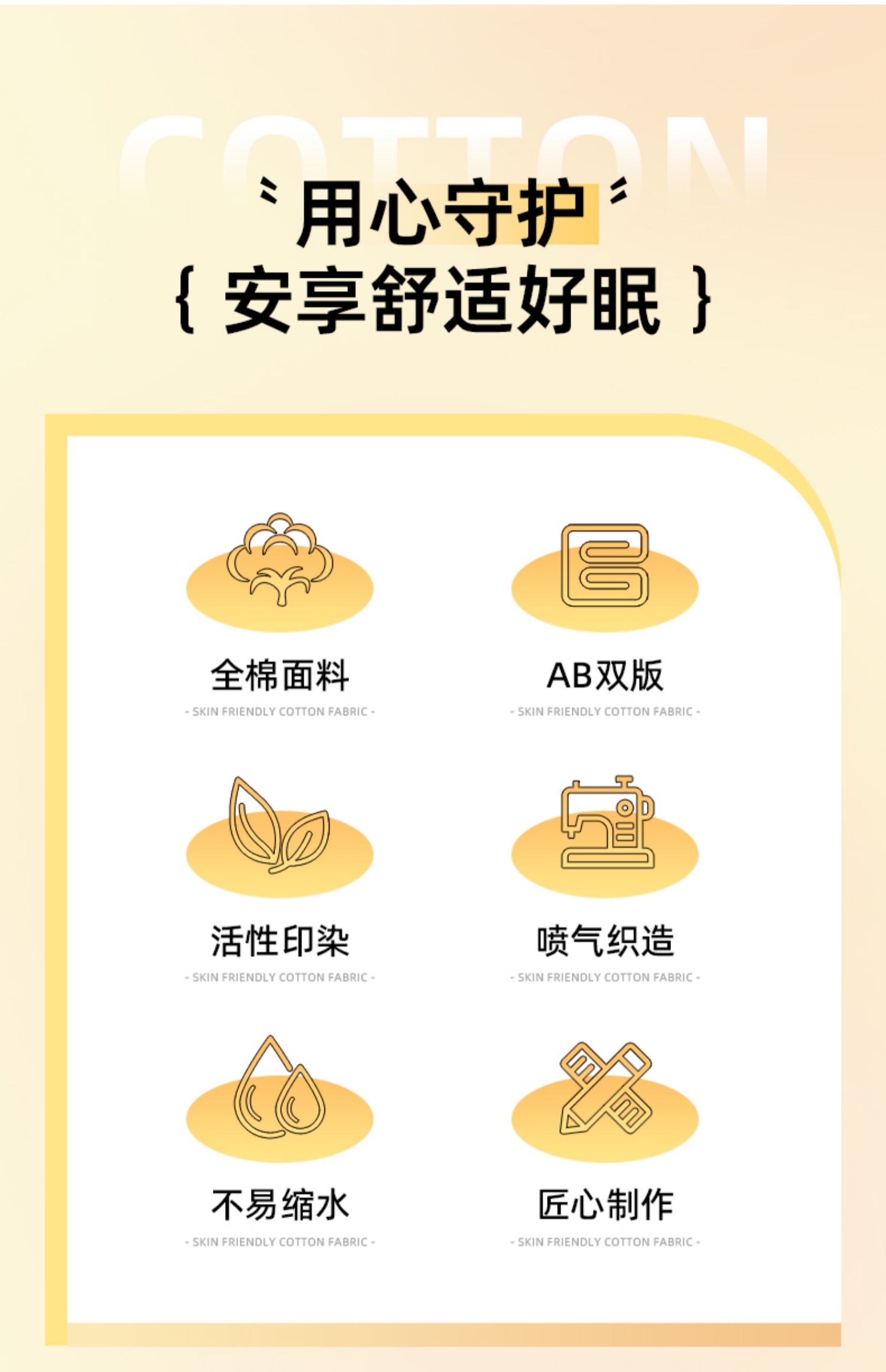 COTTON

用心守护

{ 安享舒适好眠 }

全棉面料

- SKIN FRIENDLY COTTON FABRIC -

AB双版

- SKIN FRIENDLY COTTON FABRIC -

活性印染

- SKIN FRIENDLY COTTON FABRIC -

喷气织造

- SKIN FRIENDLY COTTON FABRIC -

不易缩水

- SKIN FRIENDLY COTTON FABRIC -

匠心制作

- SKIN FRIENDLY COTTON FABRIC -