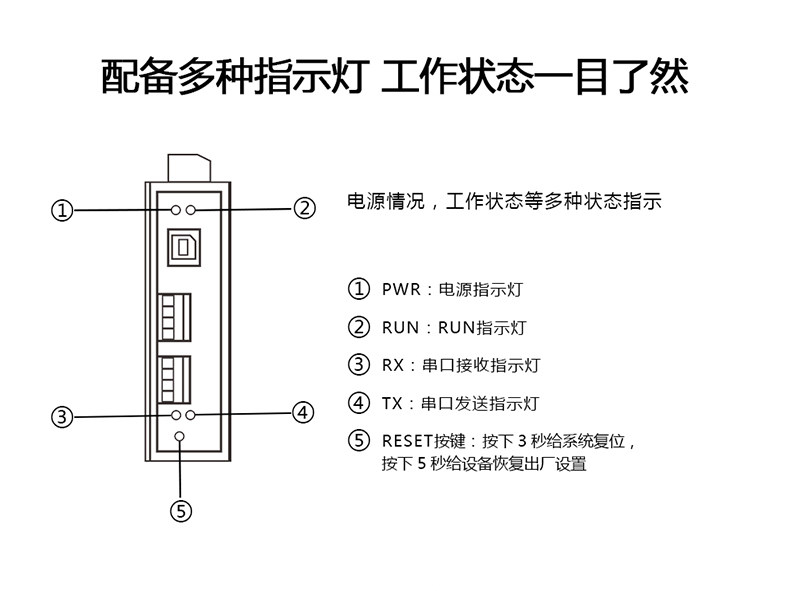 配备多种指示灯 工作状态一目了然

①

②

③

④

⑤

电源情况，工作状态等多种状态指示

① PWR：电源指示灯

② RUN：RUN指示灯

③ RX：串口接收指示灯

④ TX：串口发送指示灯

⑤ RESET按键：按下 3 秒给系统复位，按下 5 秒给设备恢复出厂设置