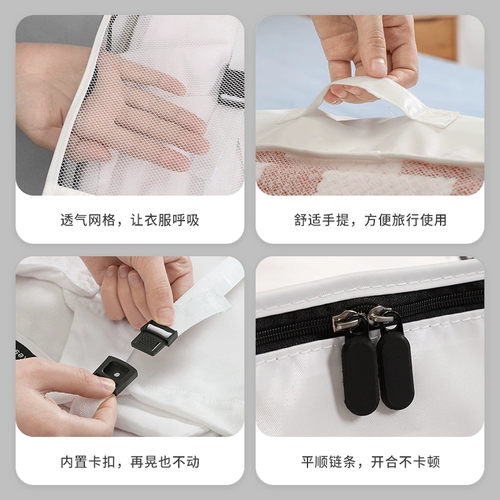 透气网格，让衣服呼吸

舒适手提，方便旅行使用

内置卡扣，再晃也不动

平顺链条，开合不卡顿