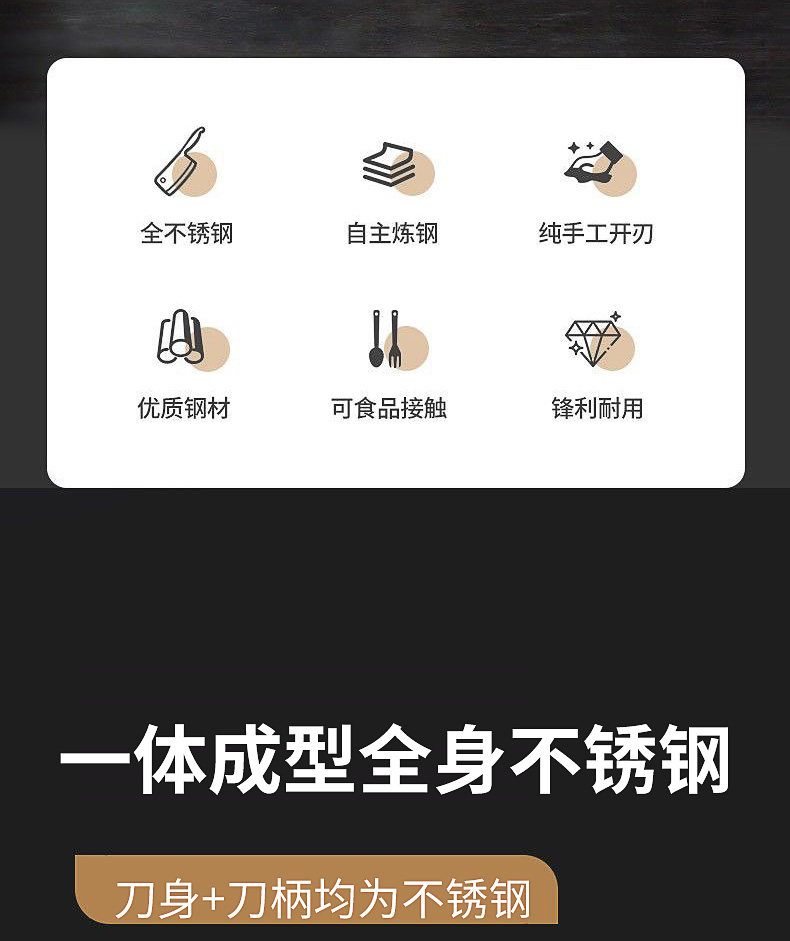 全不锈钢

自主炼钢

纯手工开刃

优质钢材

可食品接触

锋利耐用

一体成型全身不锈钢

刀身+刀柄均为不锈钢